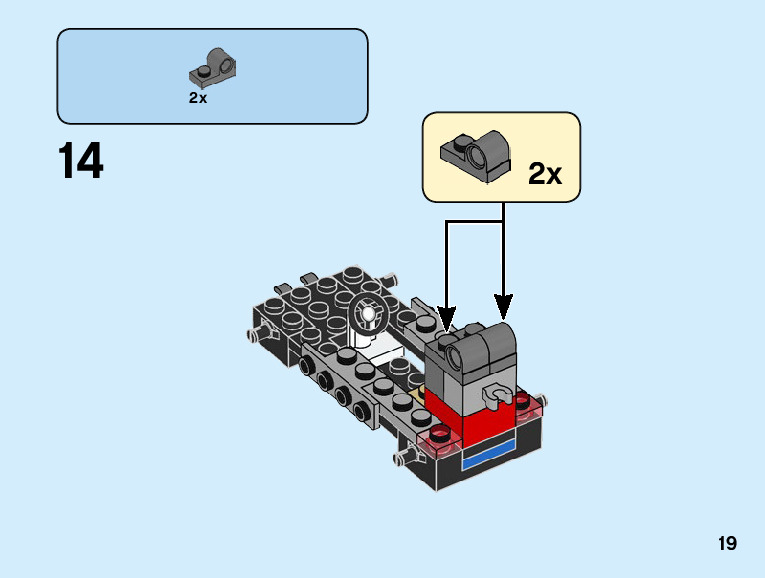 2x

14

2x

19