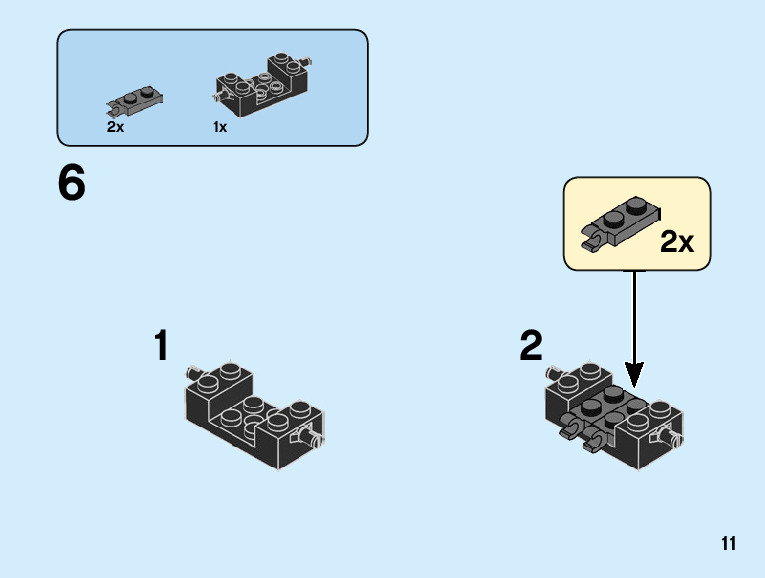 2x
1x

6

2x

1

2

11