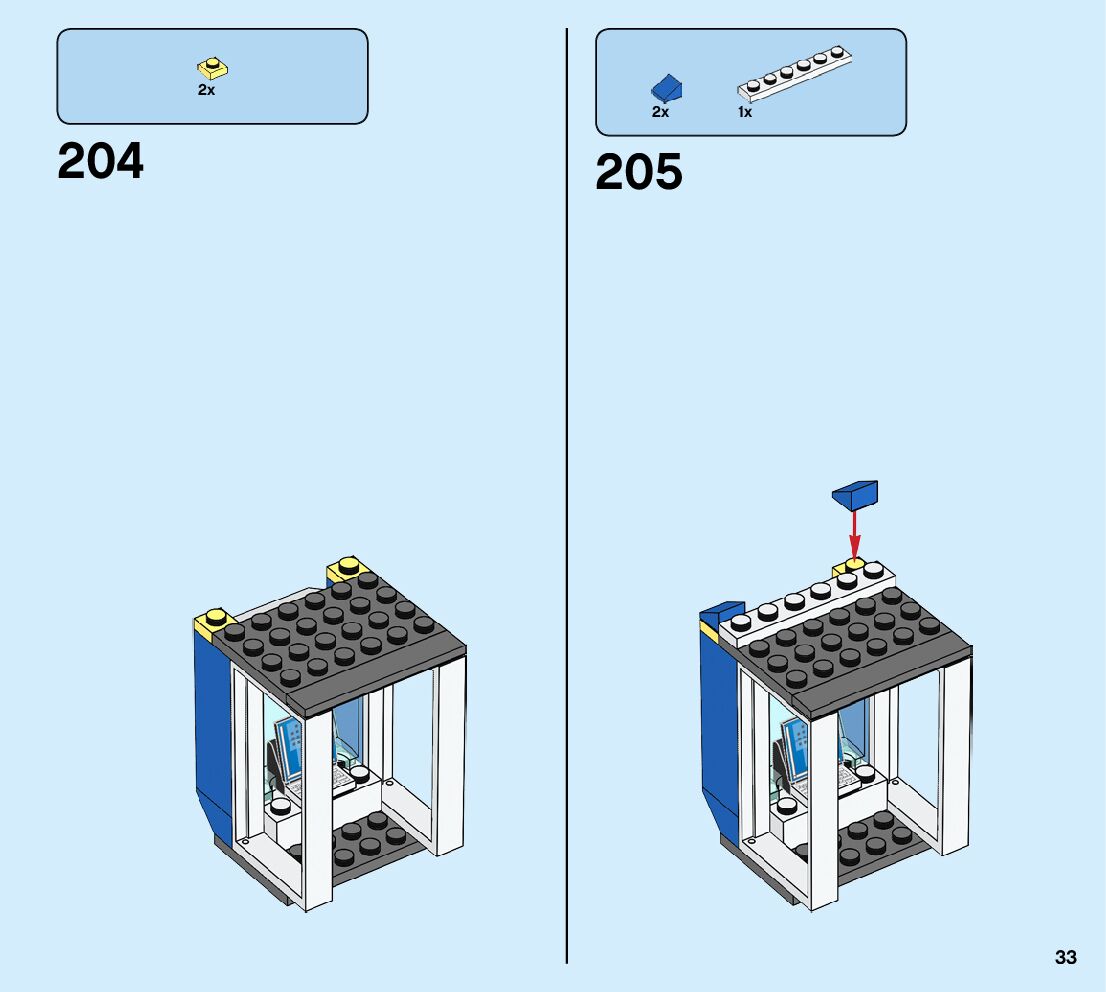 2x

204

2x 1x

205

33