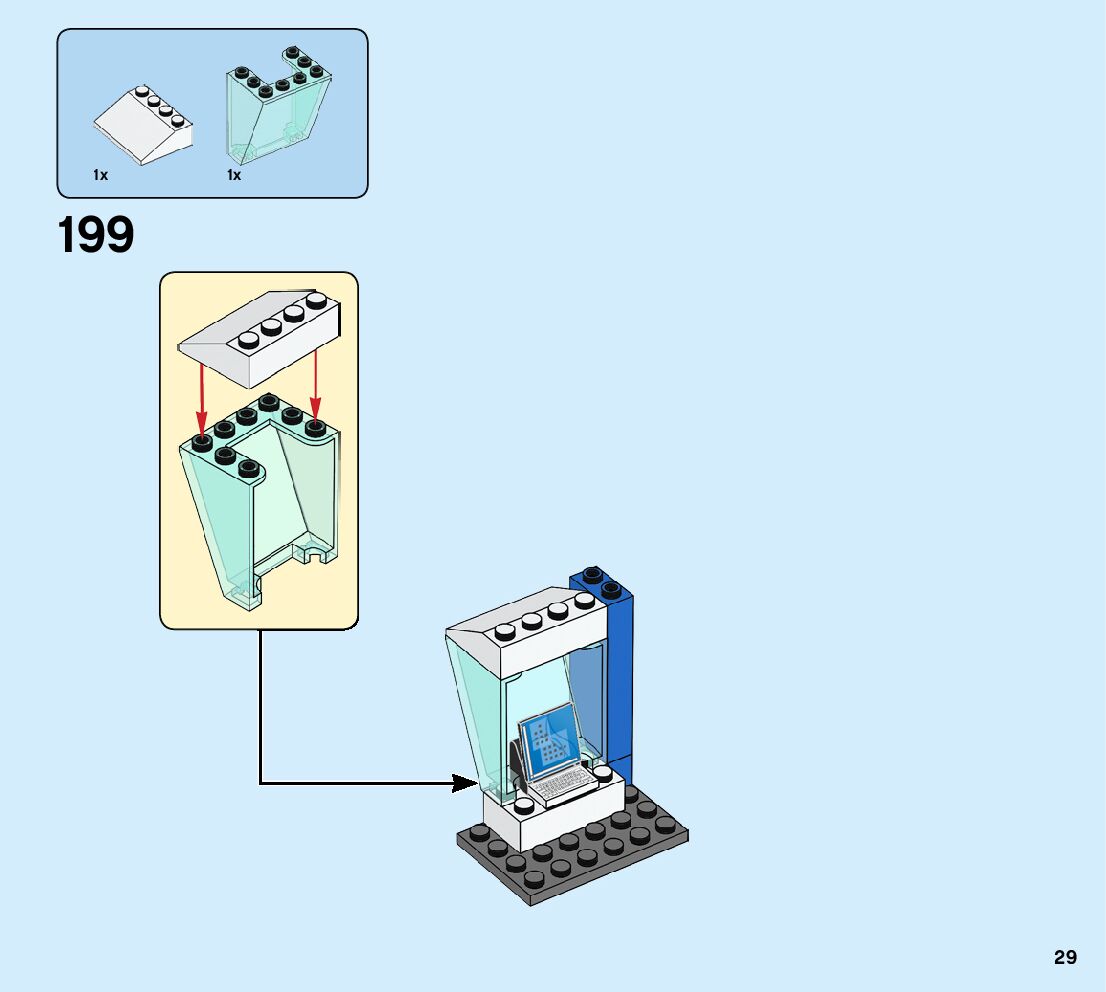 1x
1x

199

29