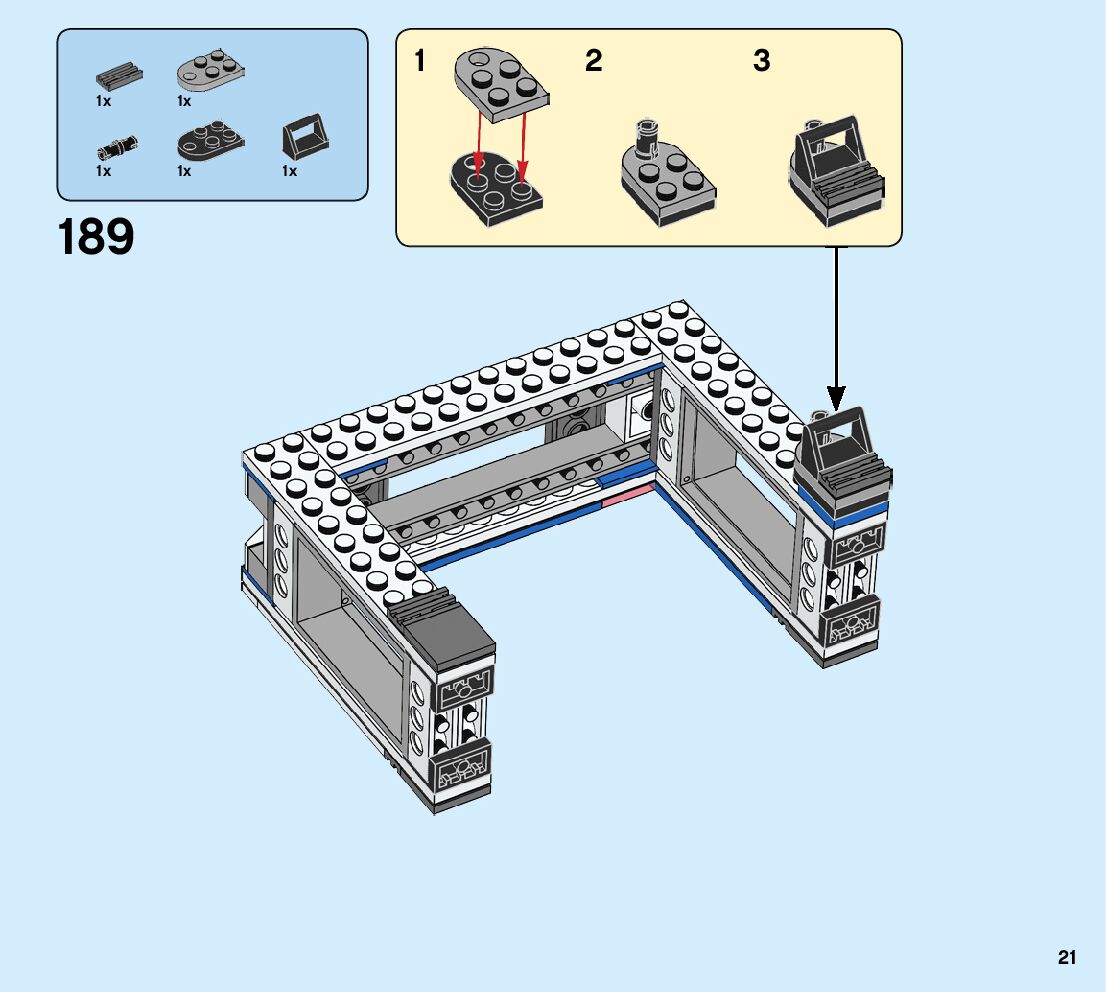 1x 1x

1x 1x 1x

189

1 2 3

21