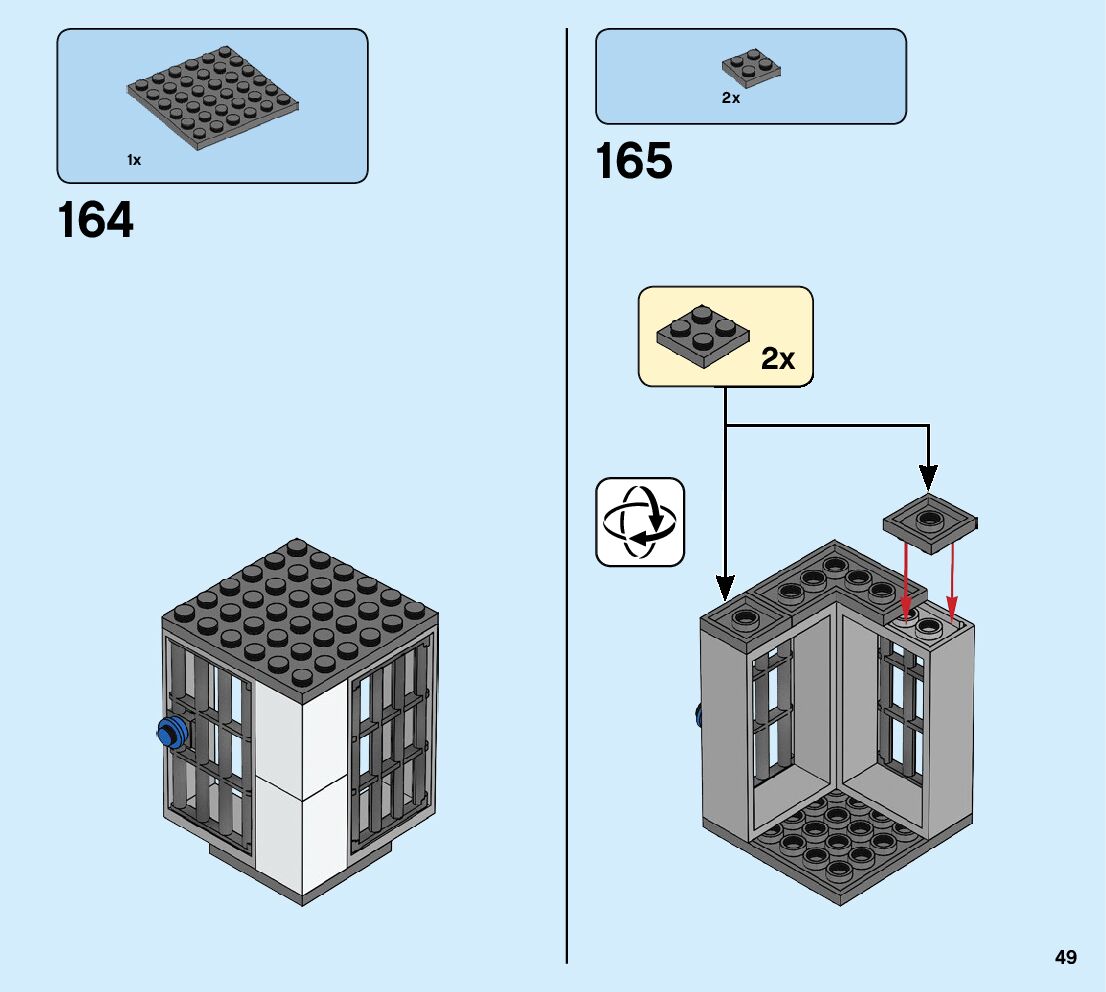 1x

164

2x

165

2x

49