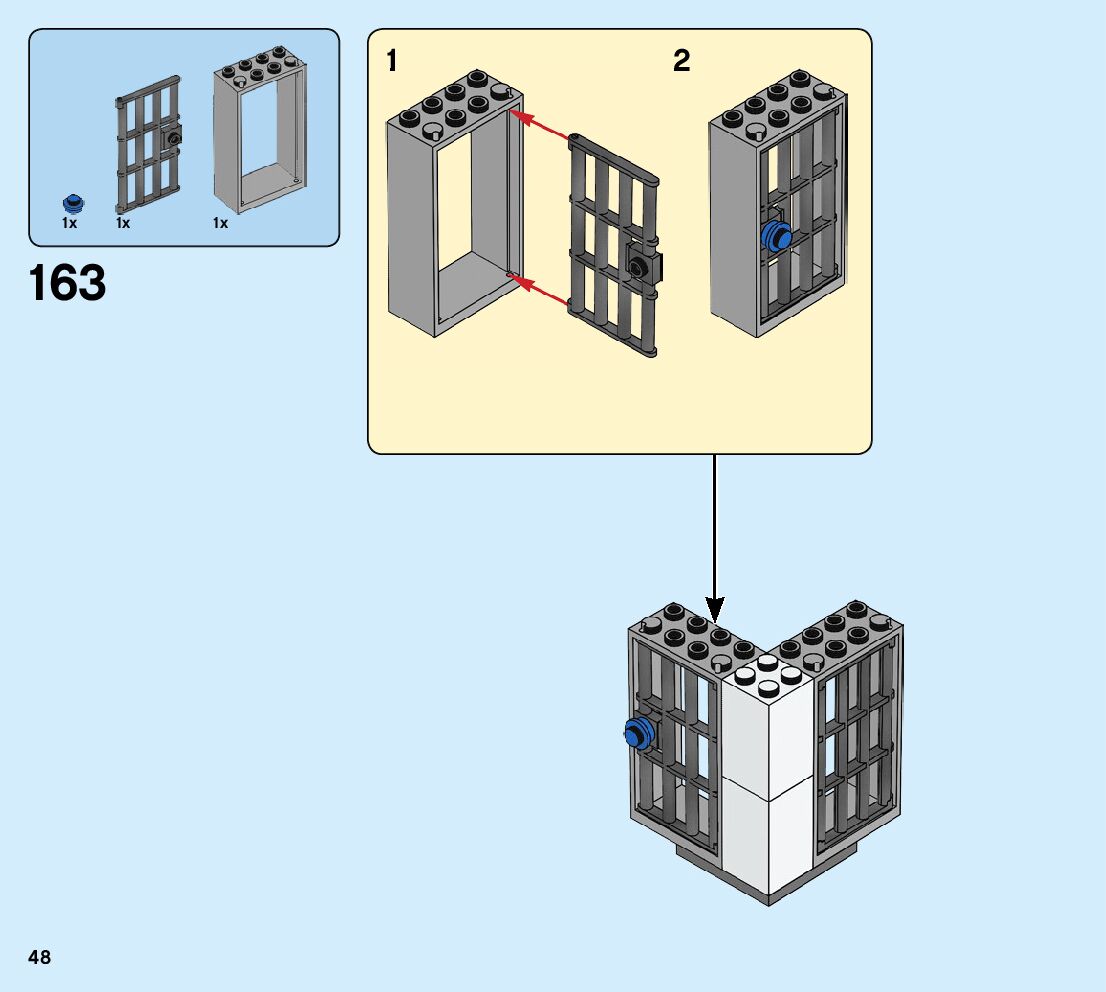 1x 1x 1x

163

1

2

48