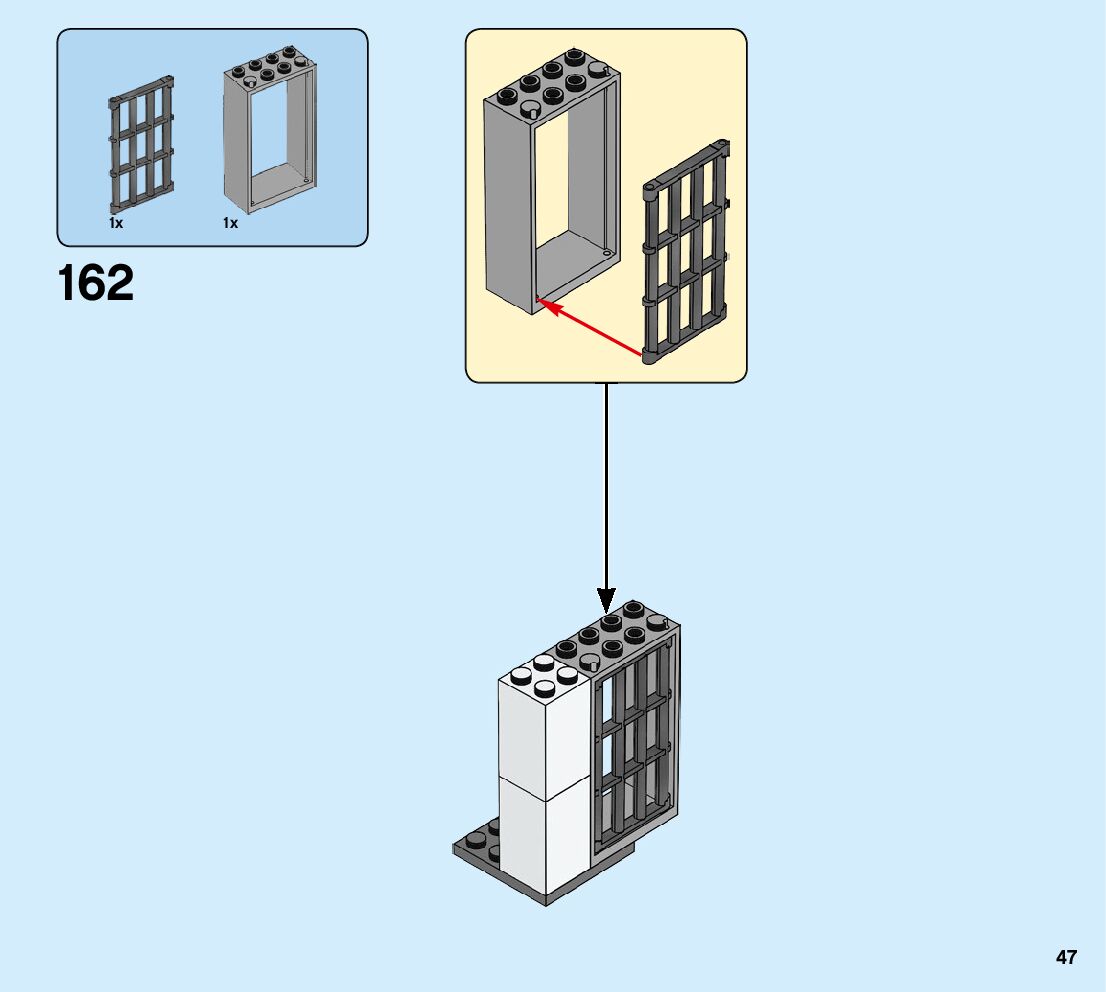 1x 1x

162

47