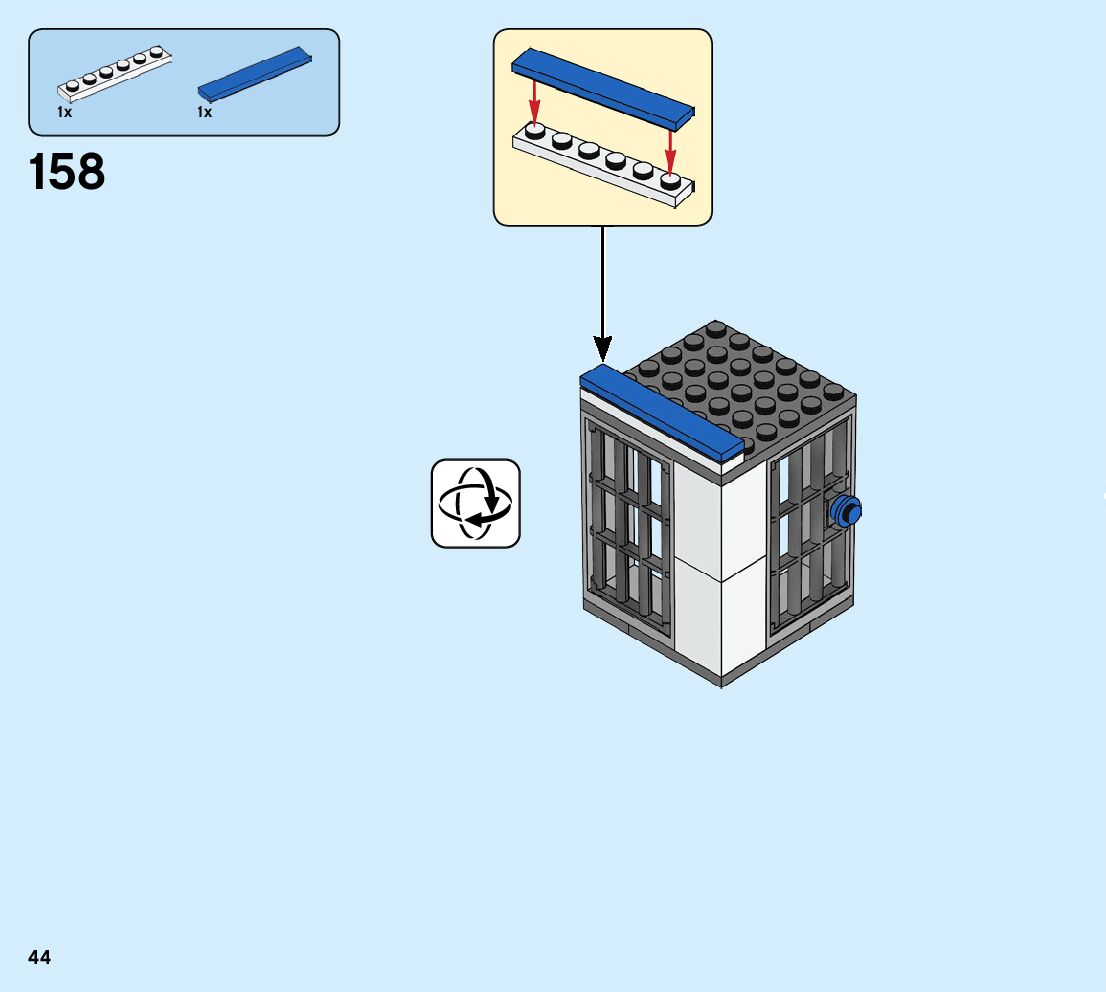 1x 1x

158

44