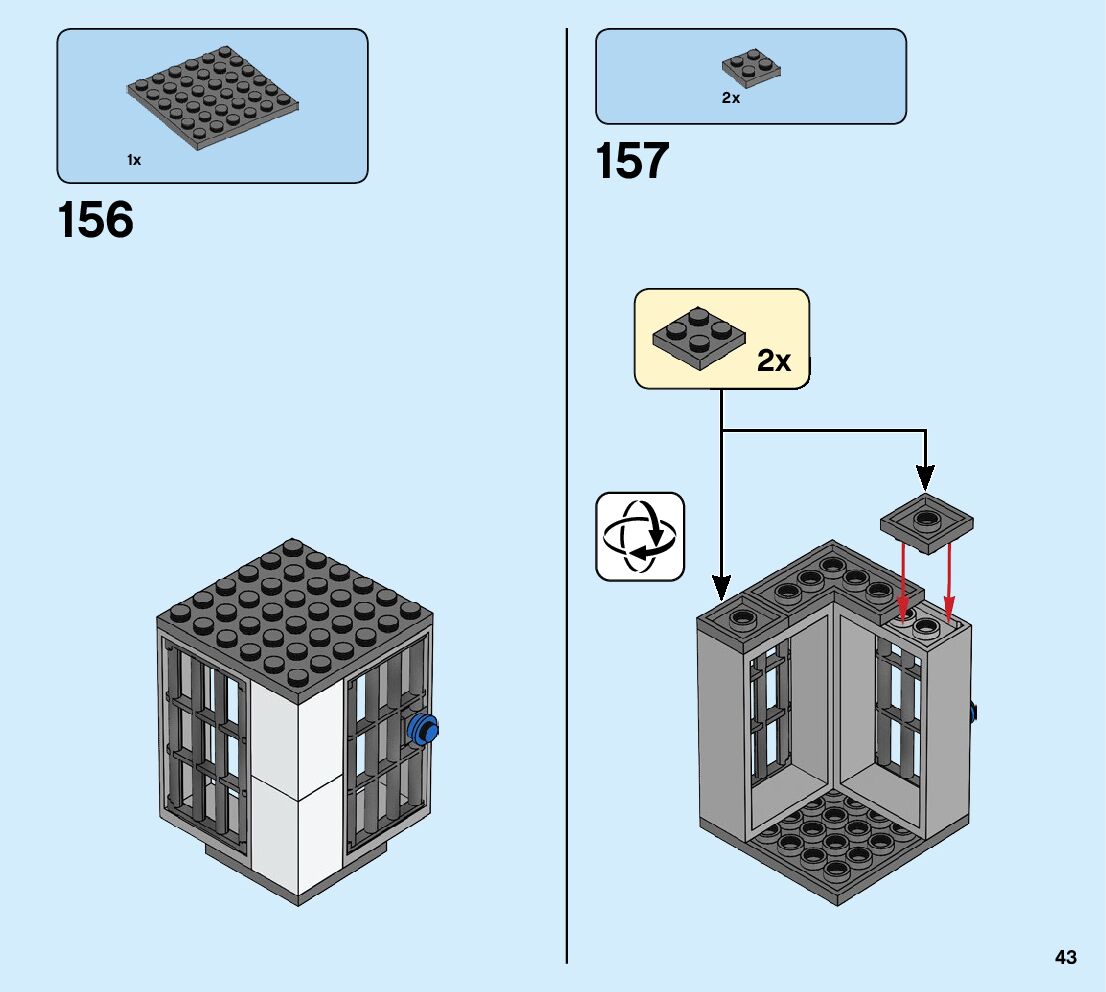 1x

156

2x

157

2x

43