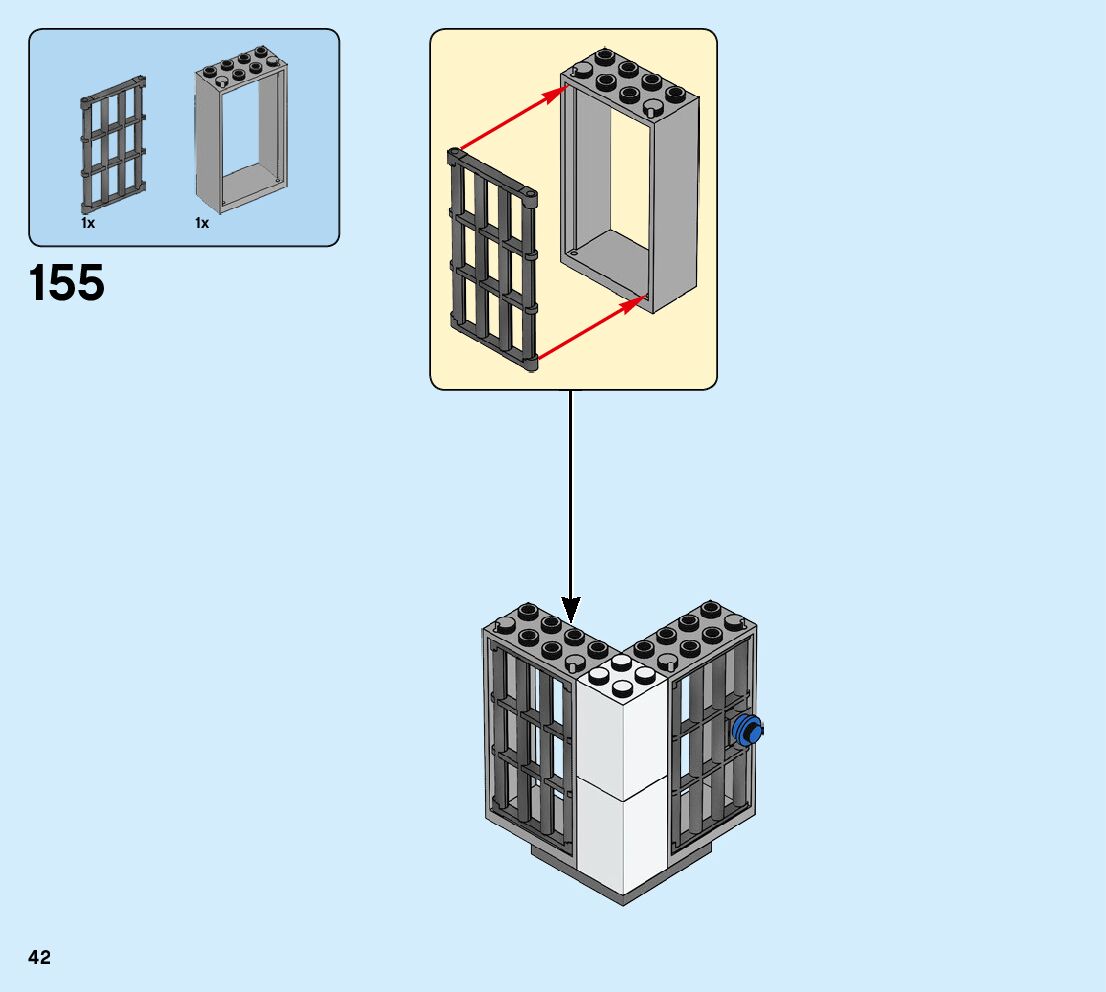 1x
1x

155

42