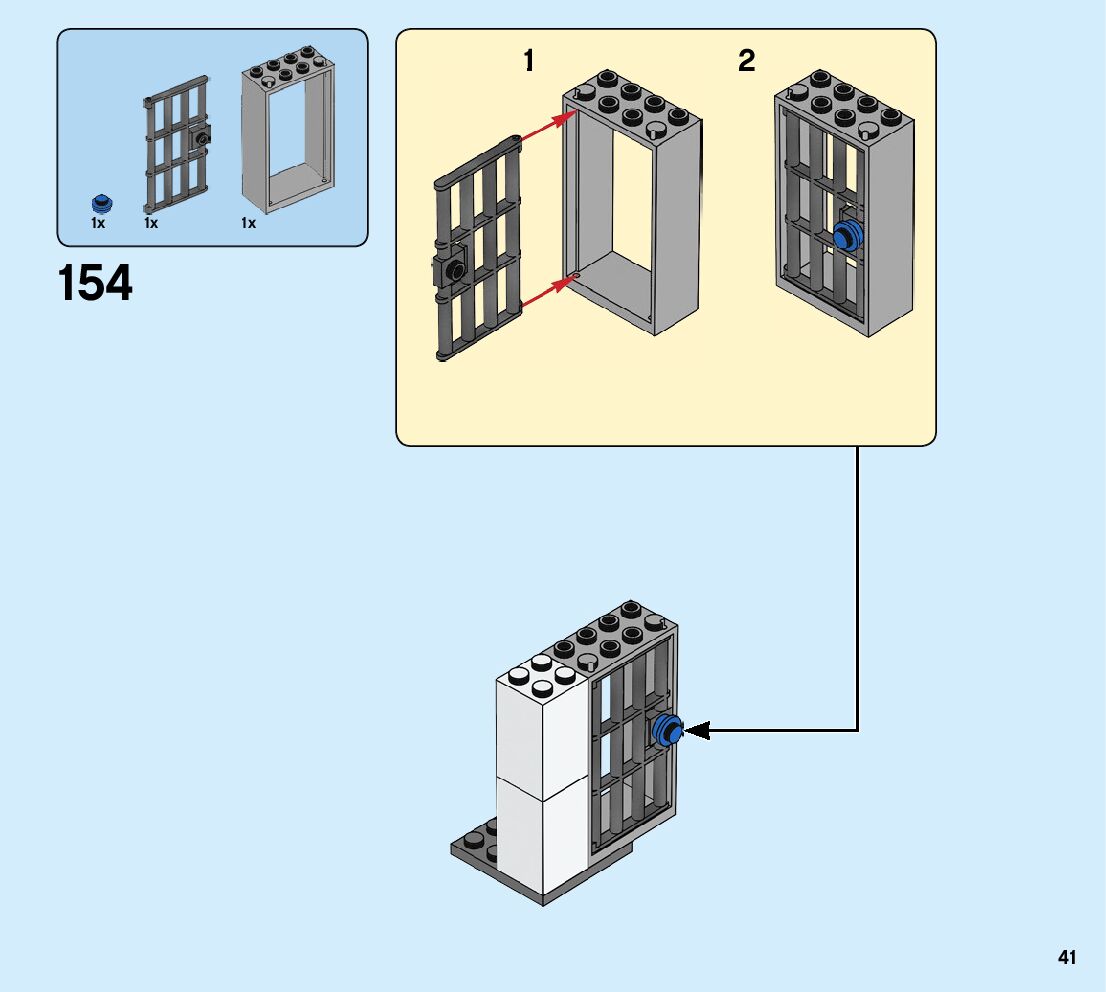 1x 1x 1x

154

1

2

41