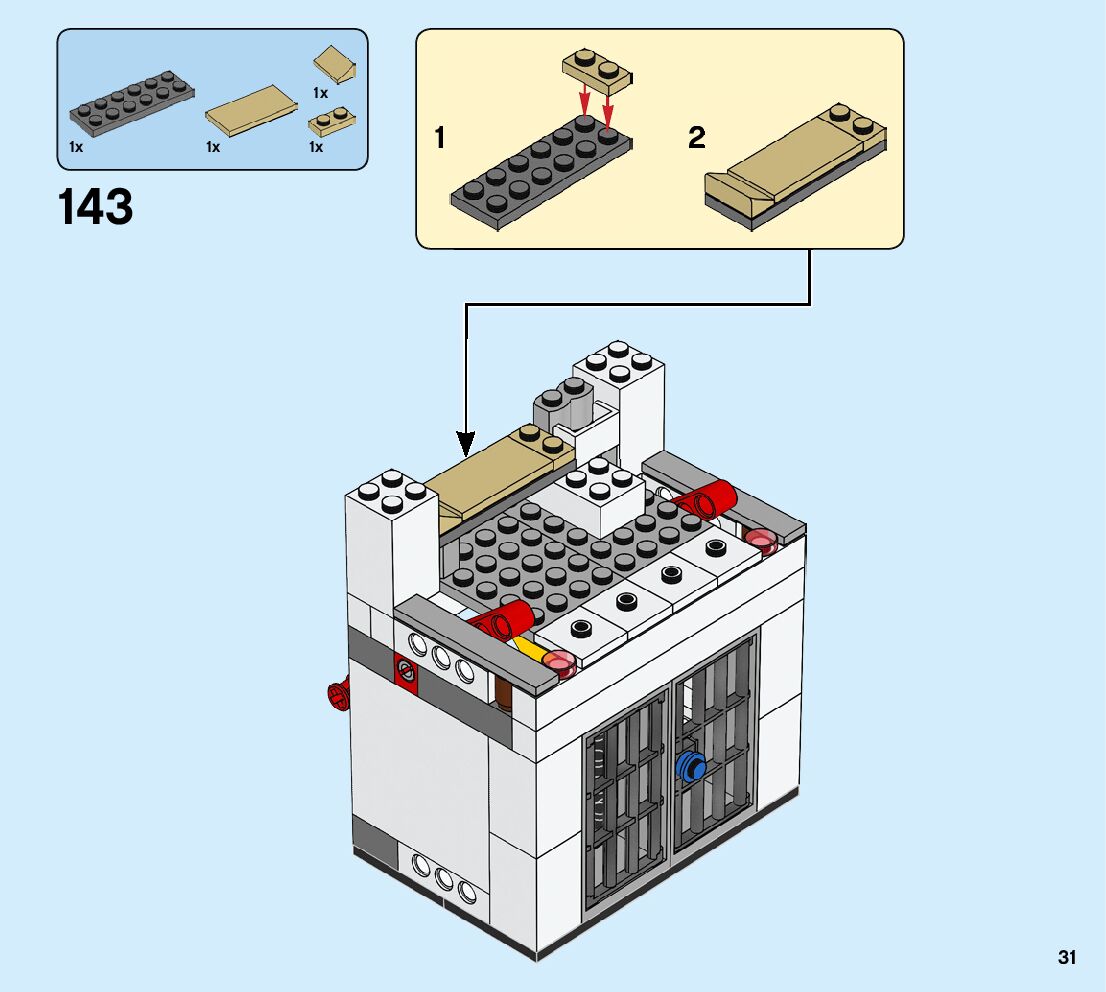 1x
1x
1x
1x

143

1

2

31