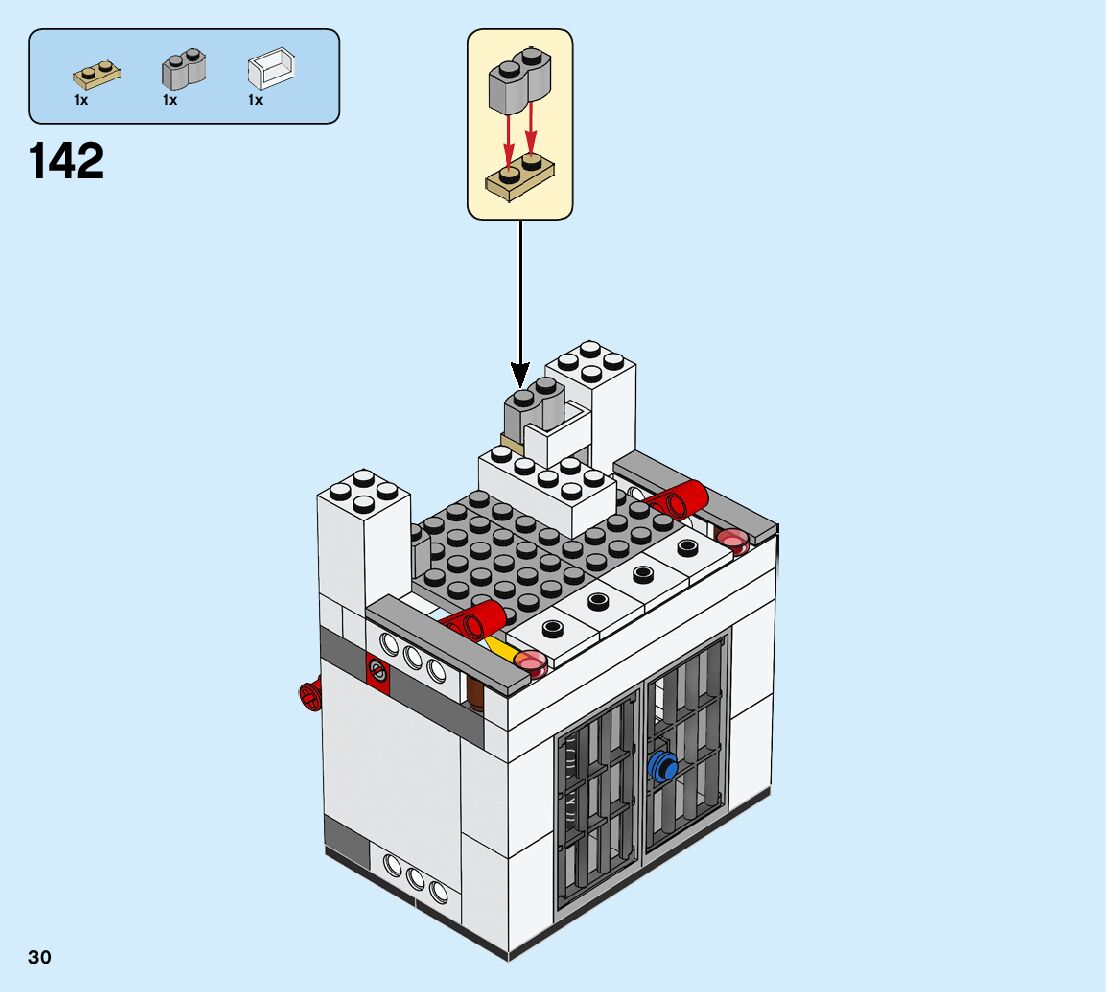 1x 1x 1x

142

30