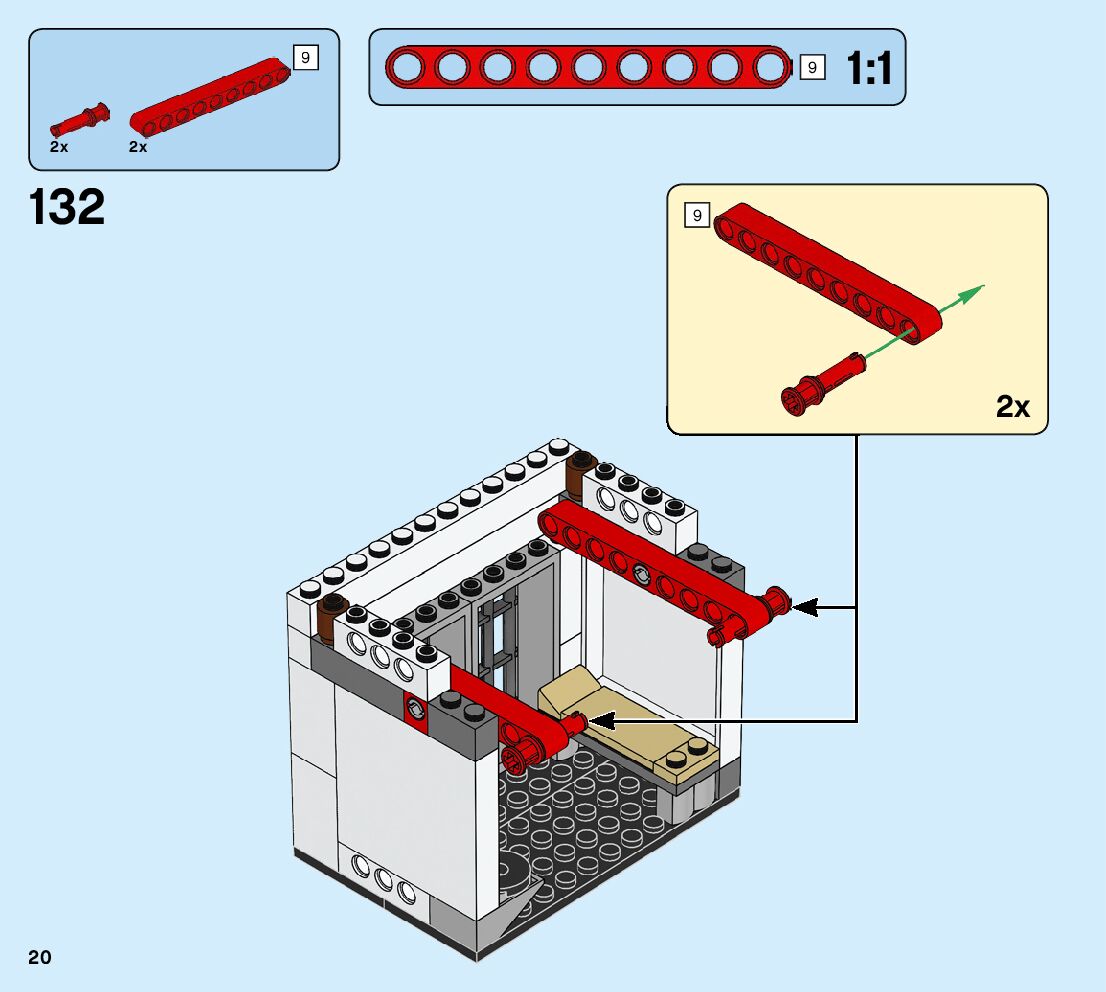 9
2x
2x

9
1:1

132

9
2x

20