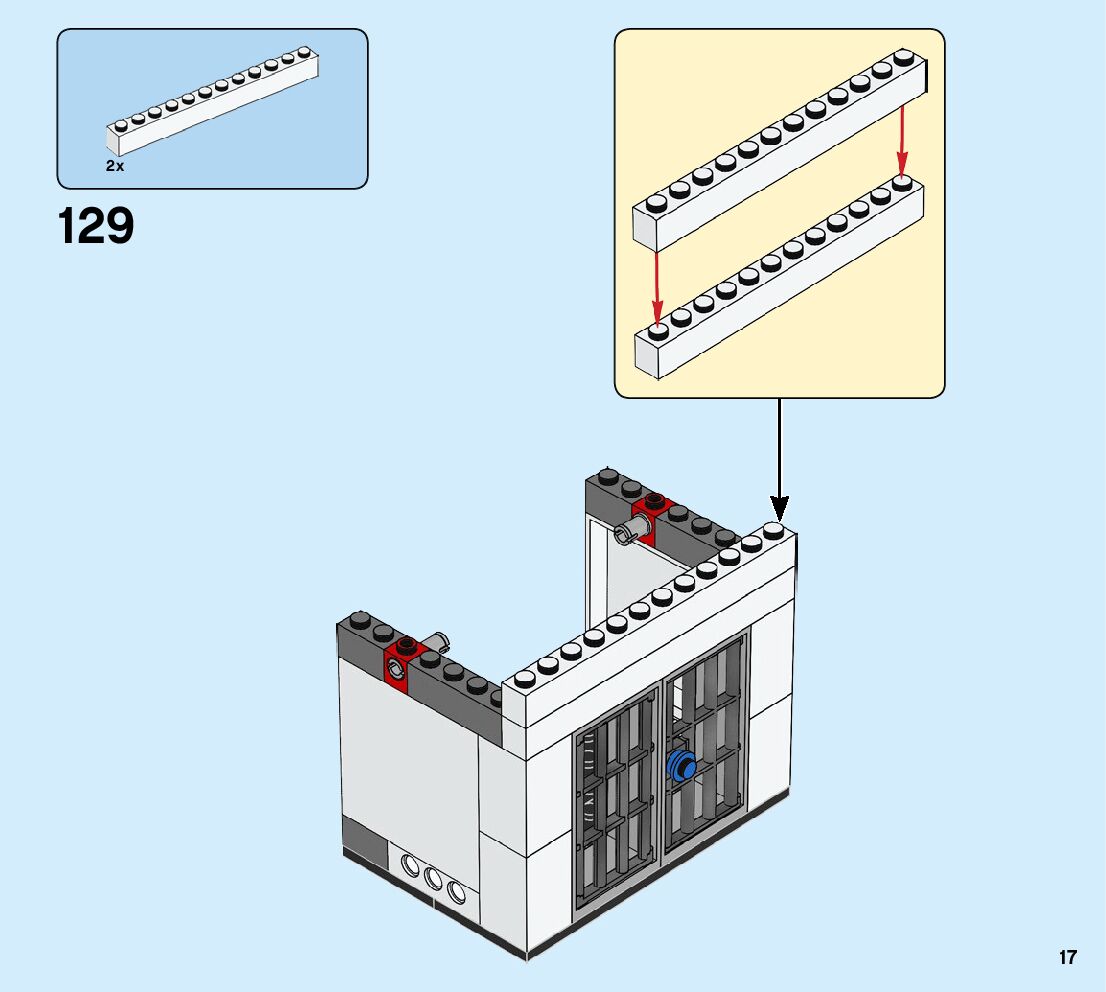 2x

129

17