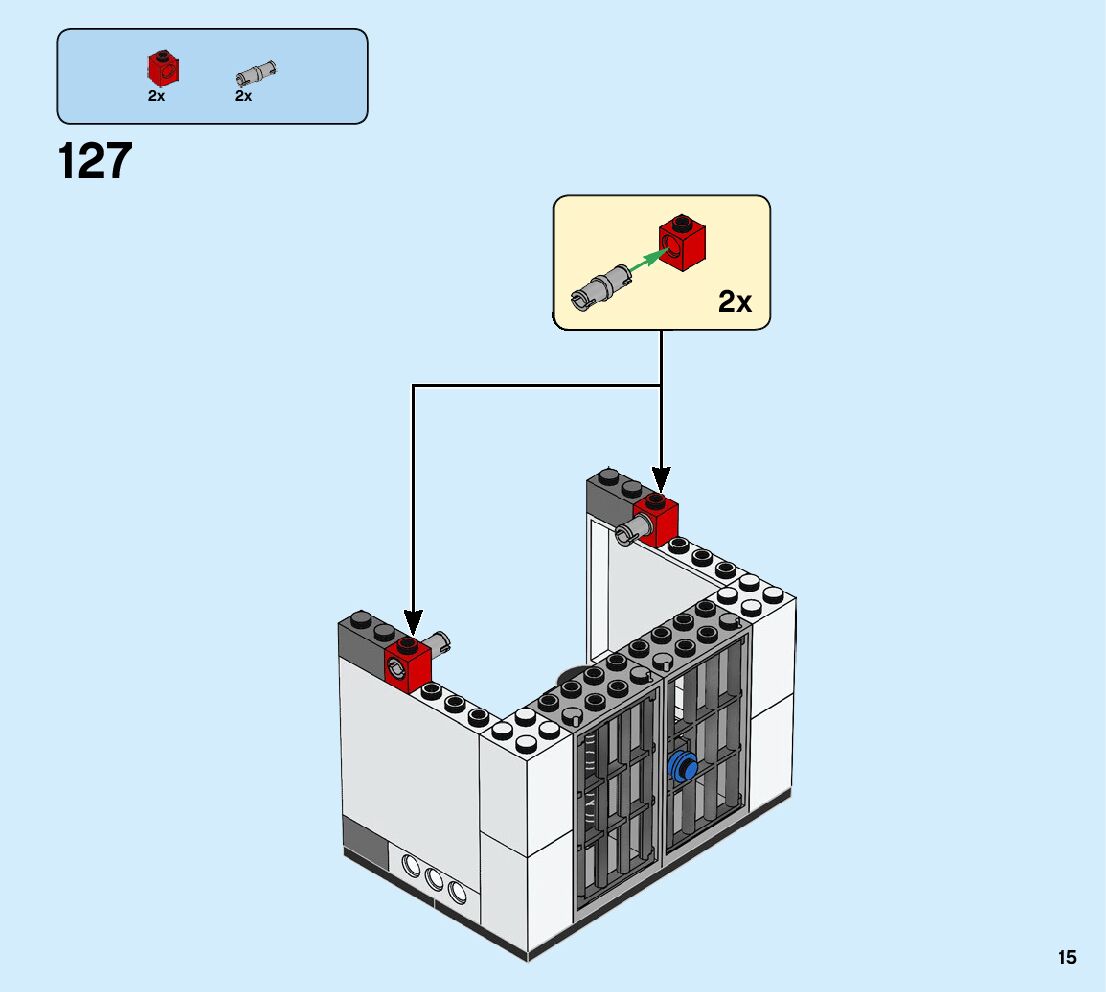 2x 2x

127

2x

15