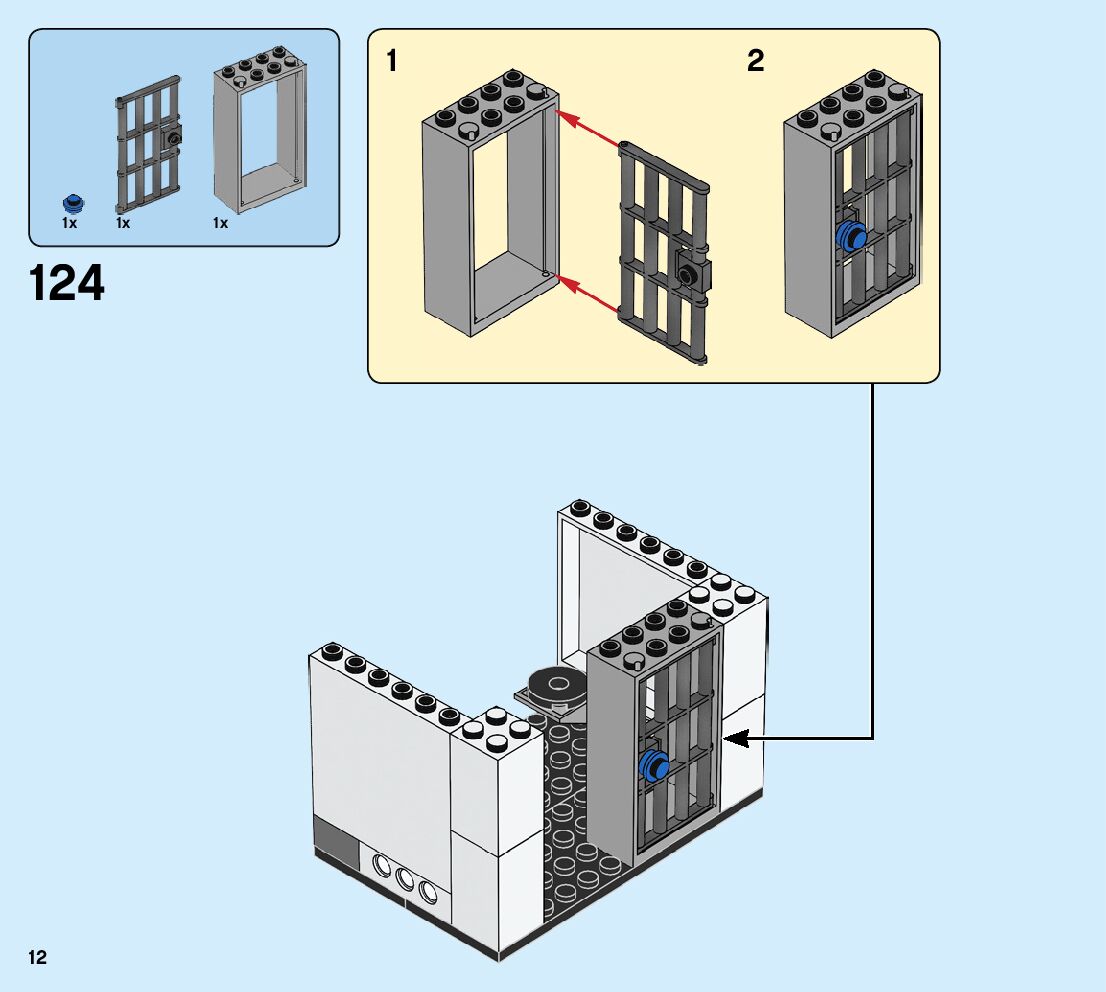 1x 1x 1x

124

1

2

12