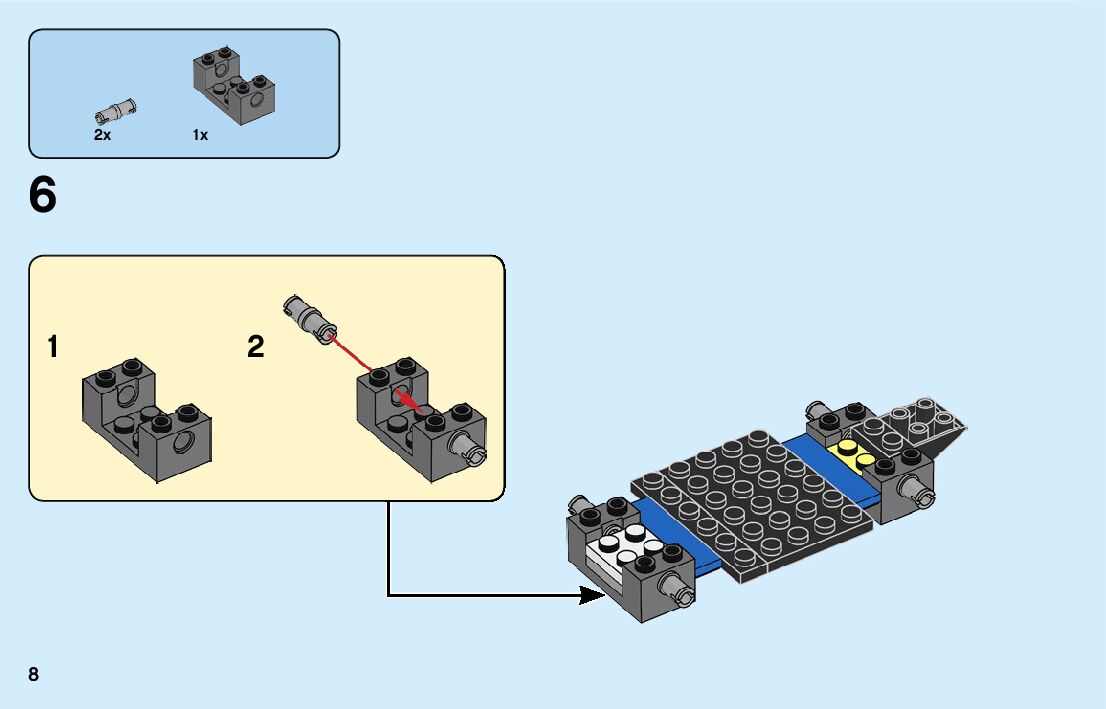 2x 1x

6

1

2

8