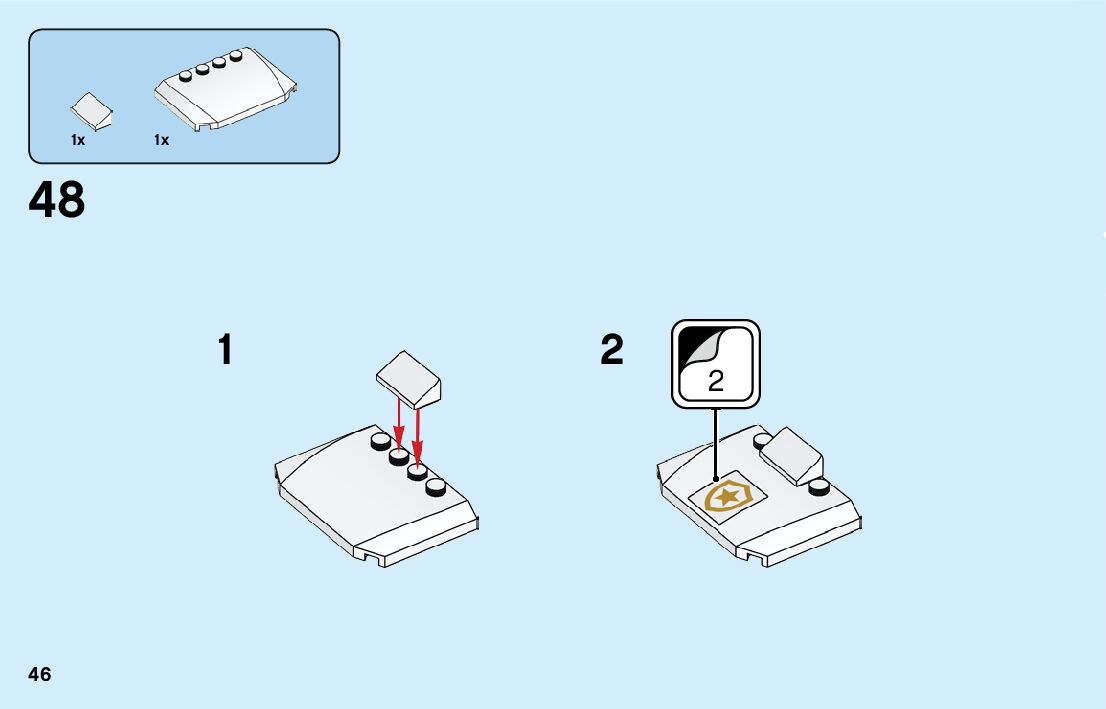 1x 1x

48

1

2

2

46