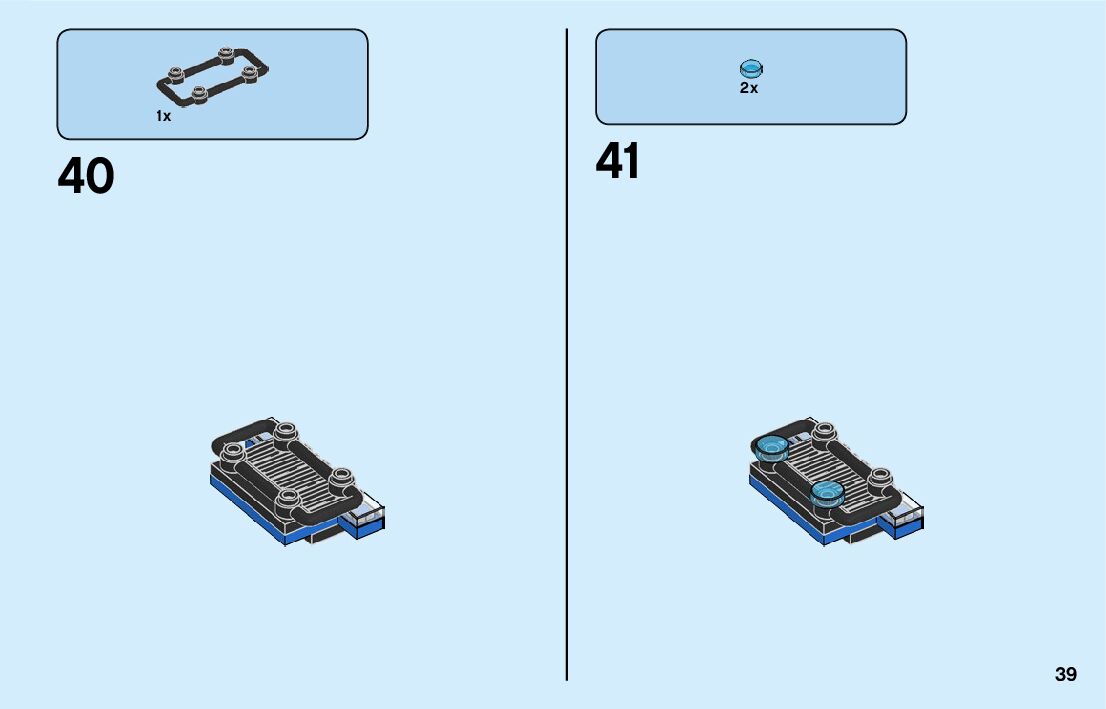 1x

40

2x

41

39