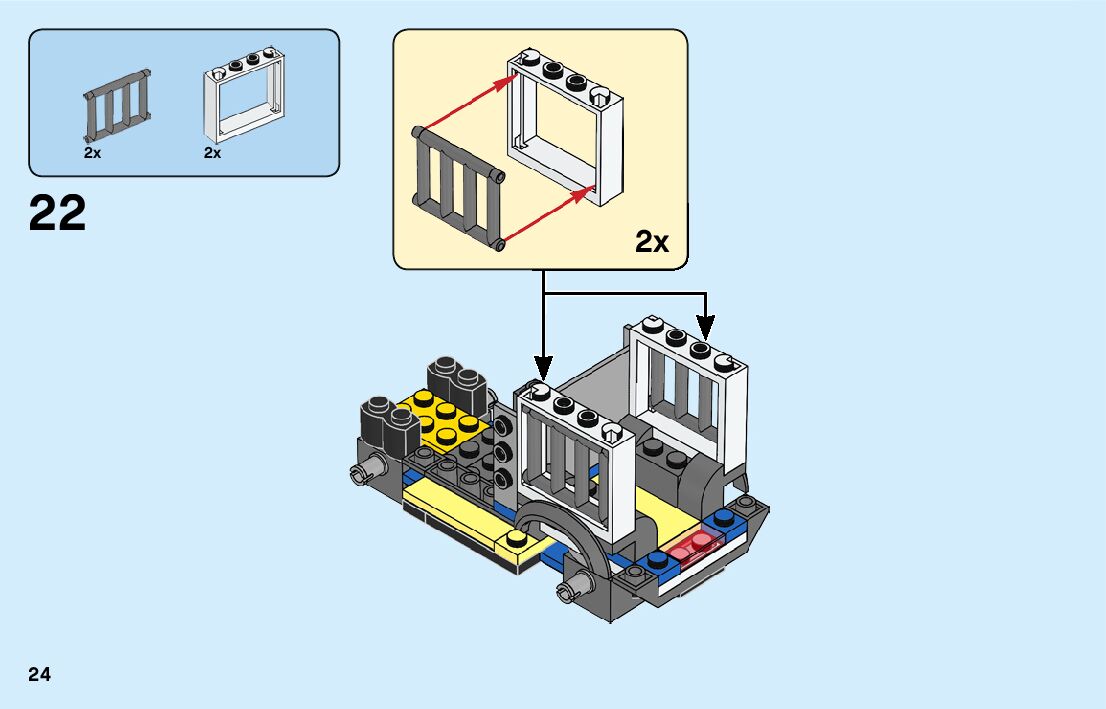 2x
2x

22

2x

24