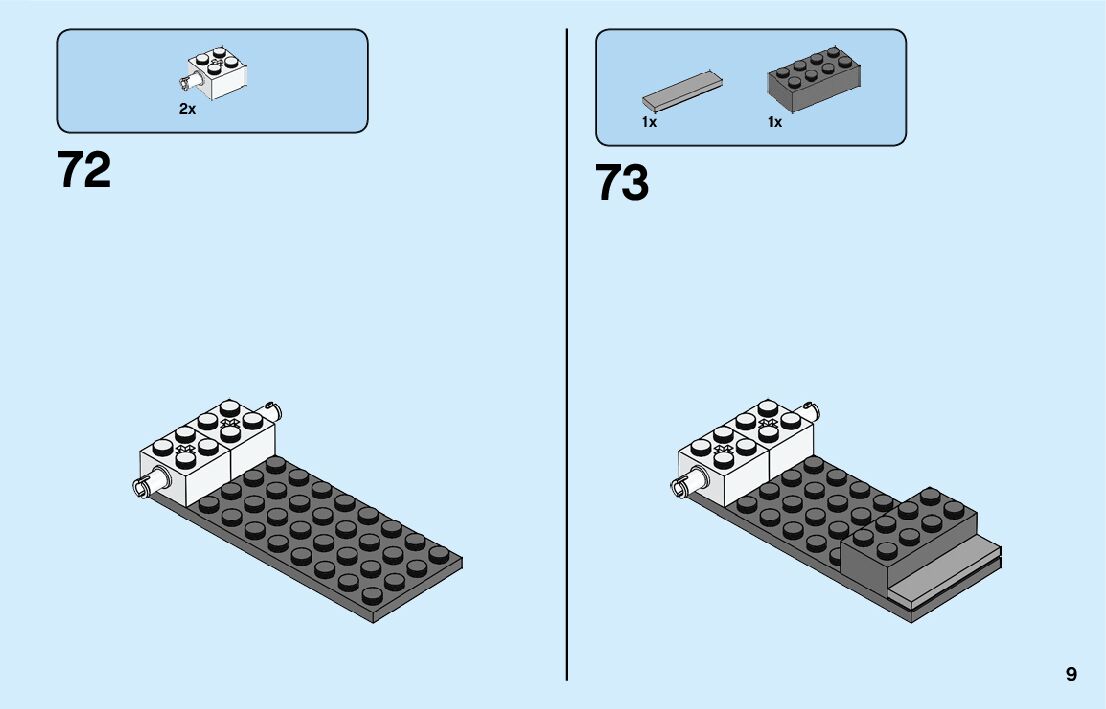 2x

72

1x

1x

73

9