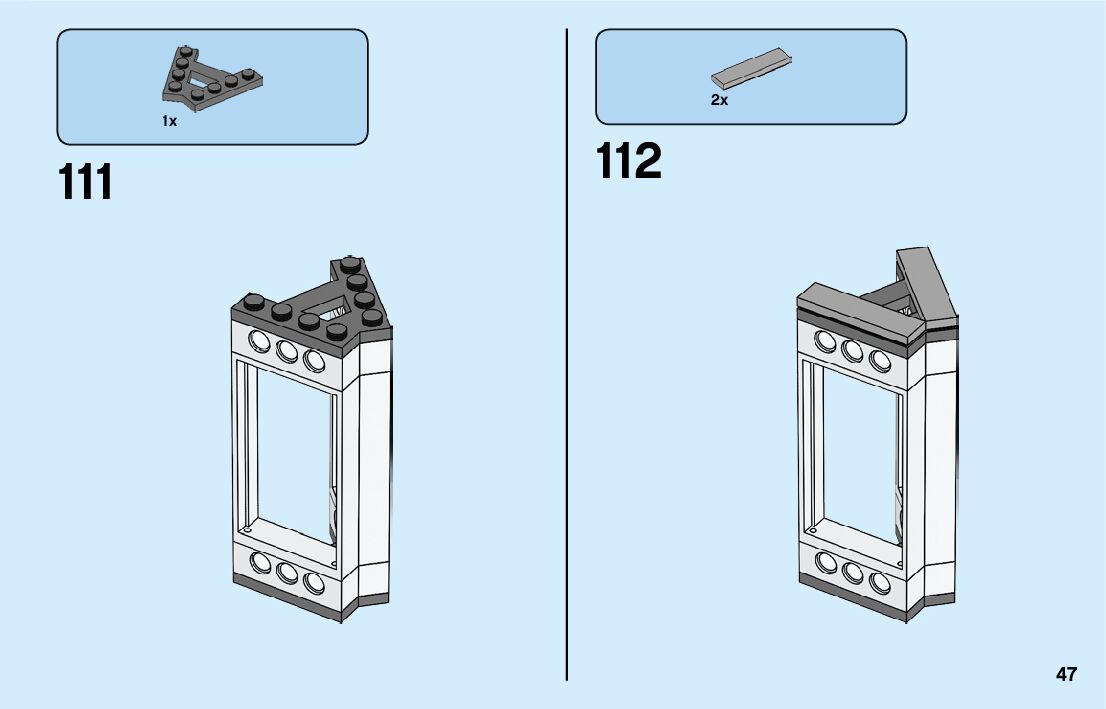 1x

111

2x

112

47