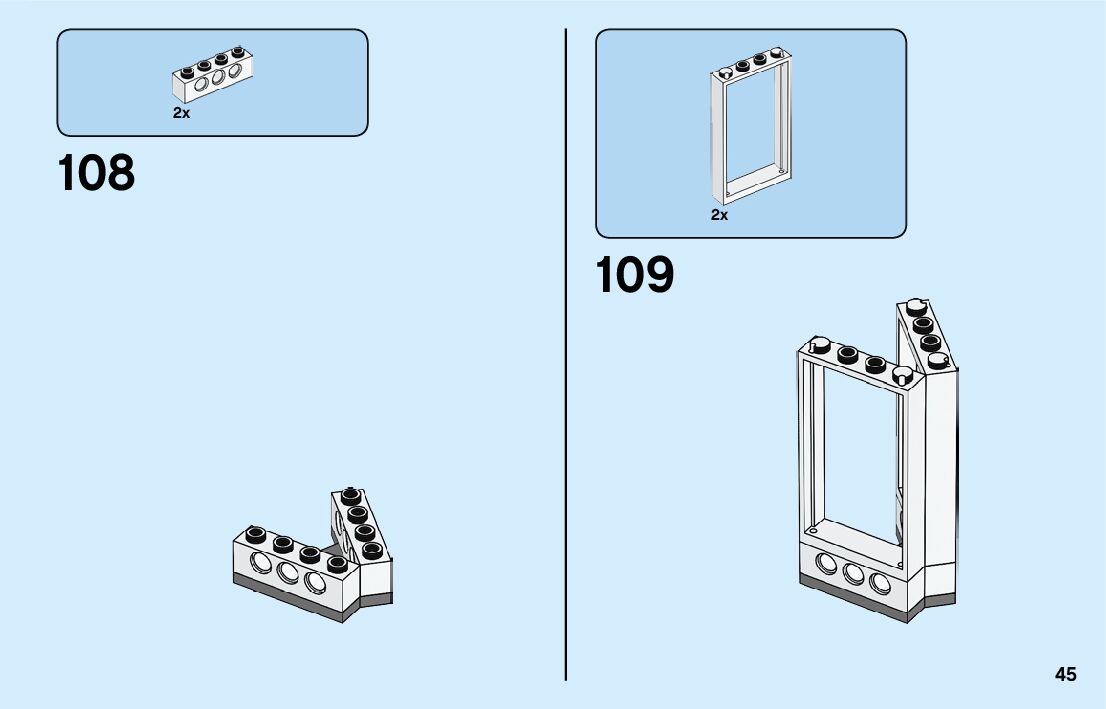 2x

108

2x

109

45