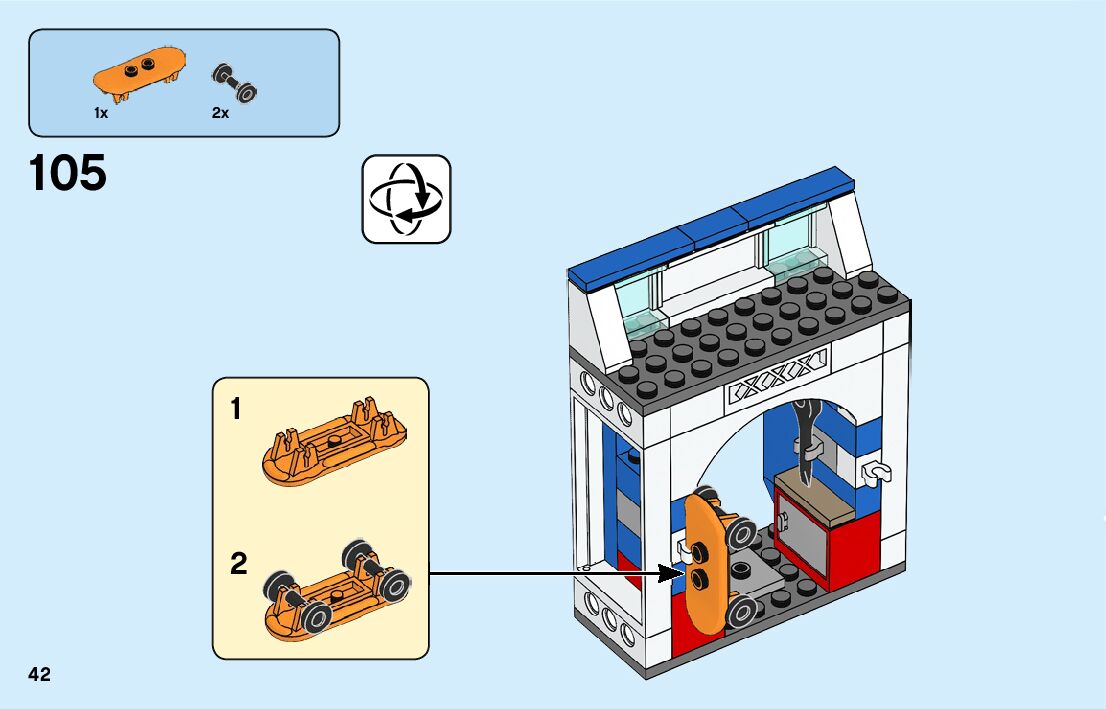 1x
2x

105

1

2

42