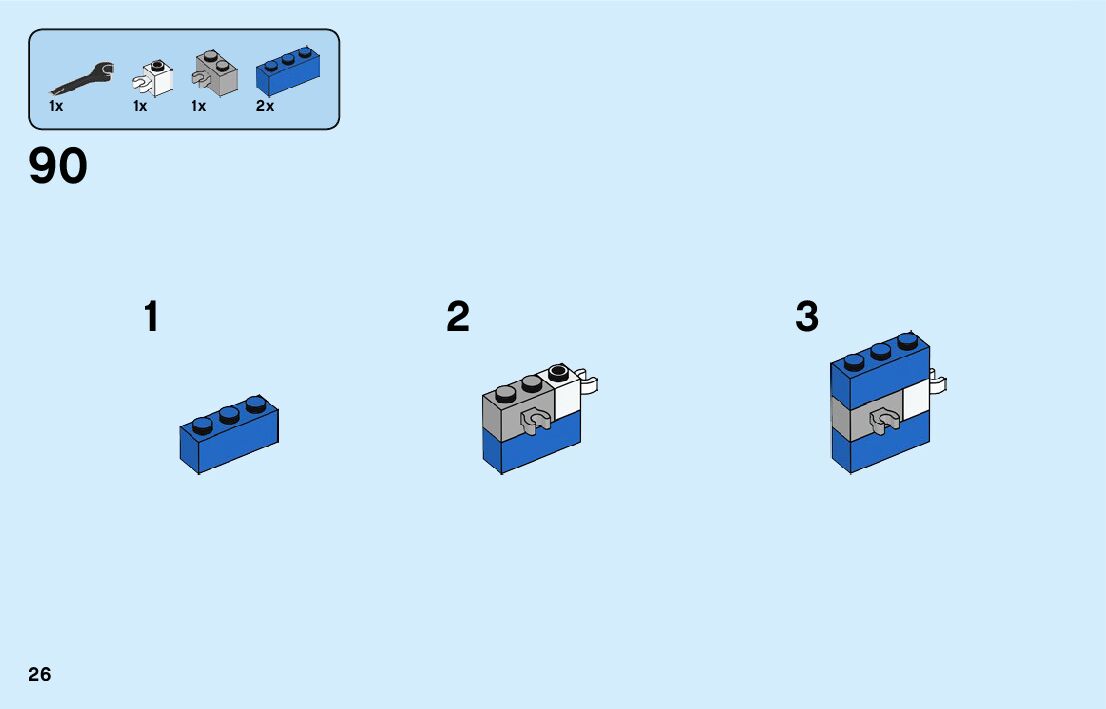 1x 1x 1x 2x

90

1

2

3

26