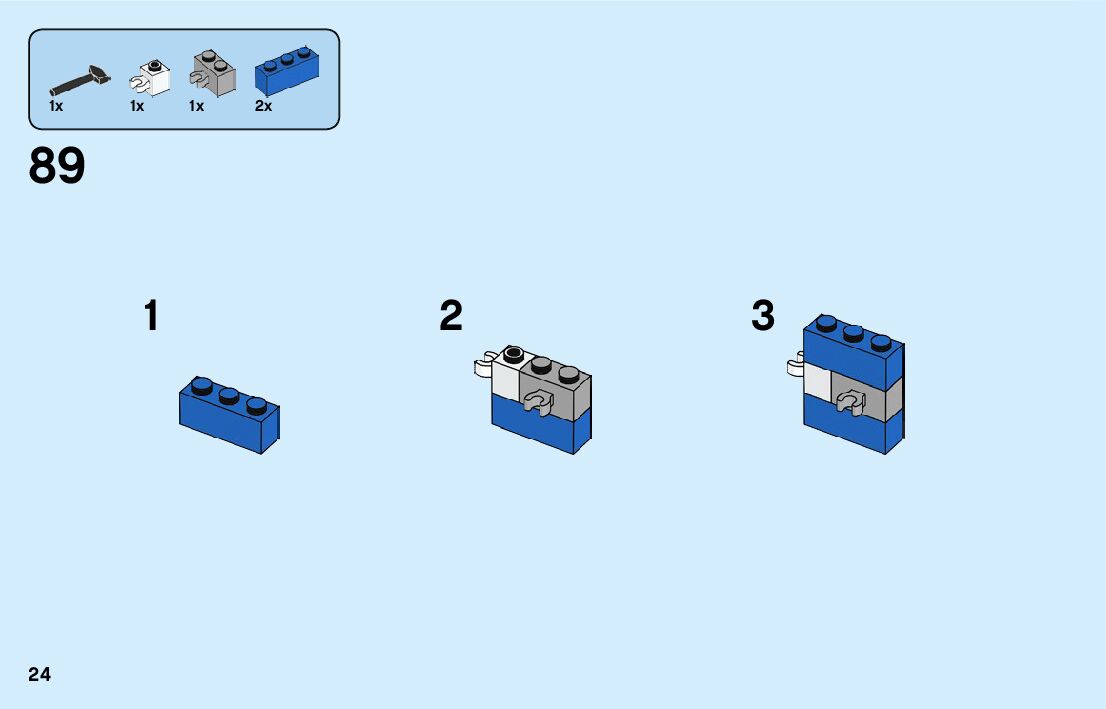 1x 1x 1x 2x

89

1

2

3

24