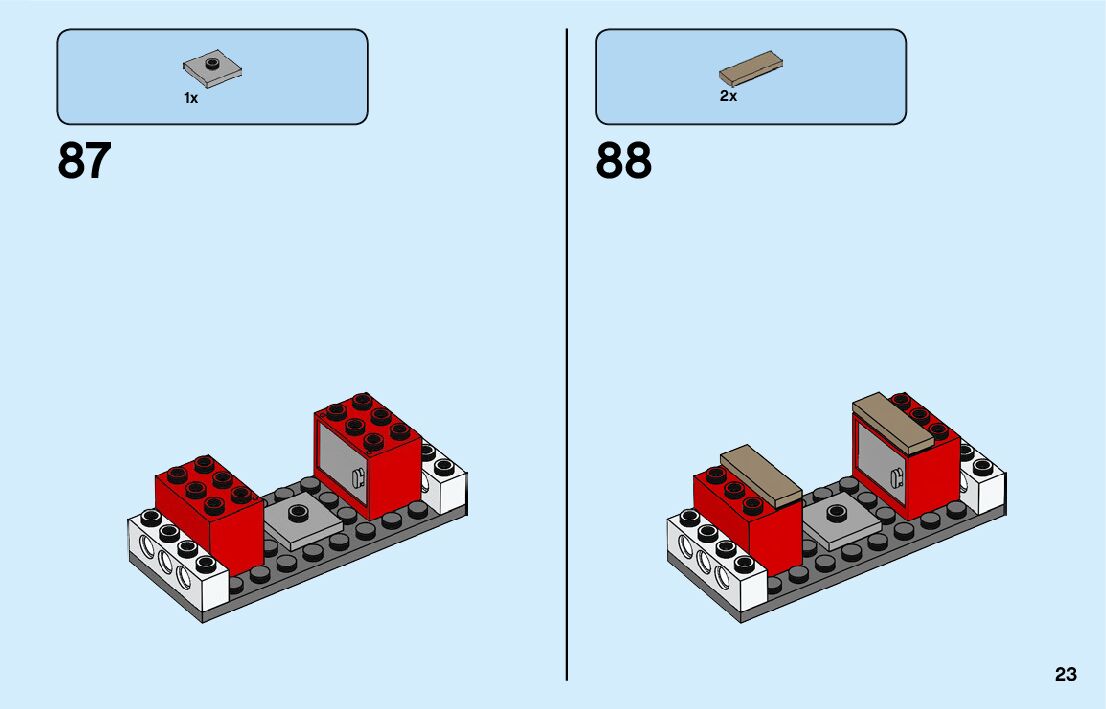 1x

87

2x

88

23