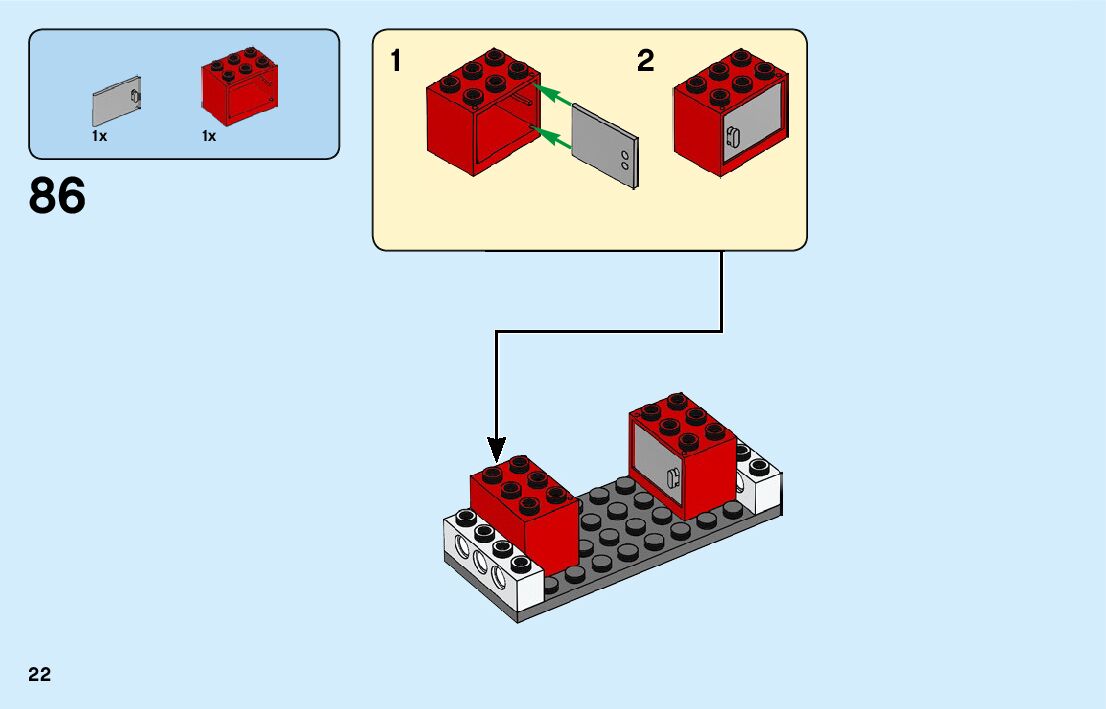 1x 1x

86

1

2

22