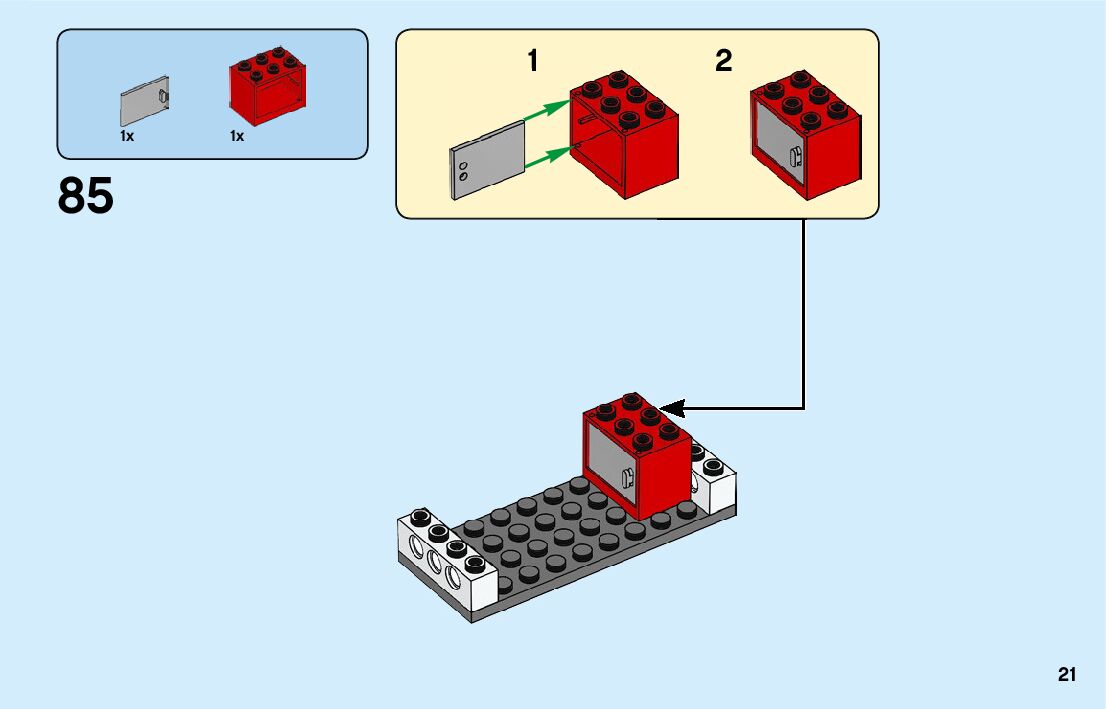 1x 1x

85

1

2

21