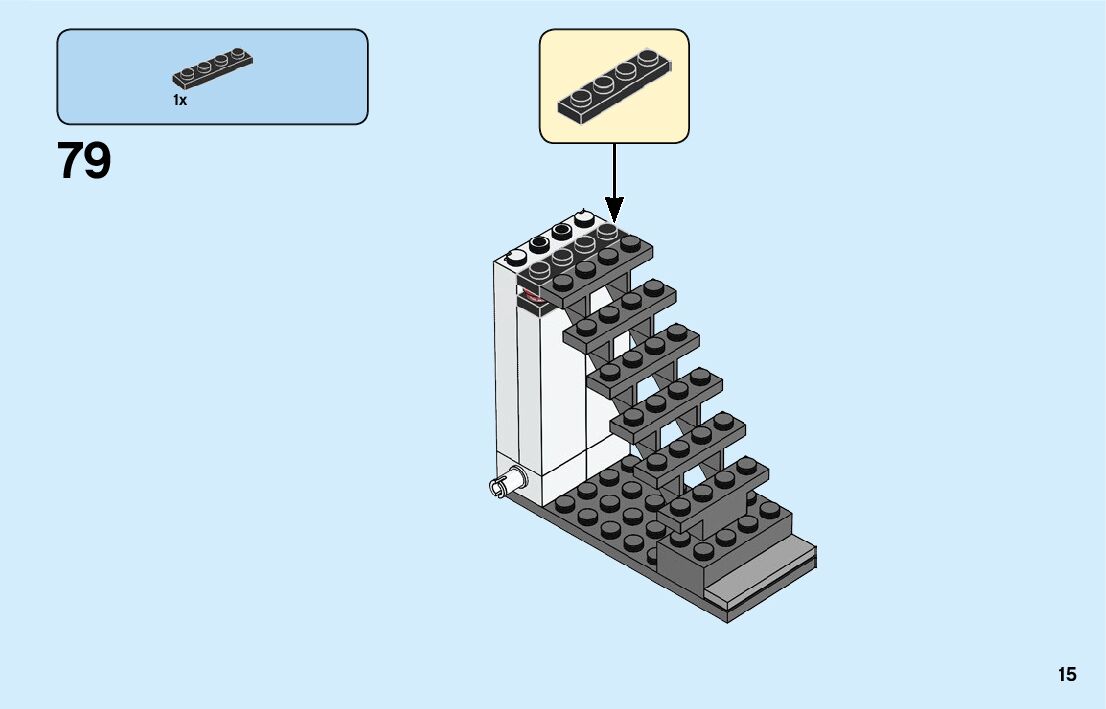 1x

79

15