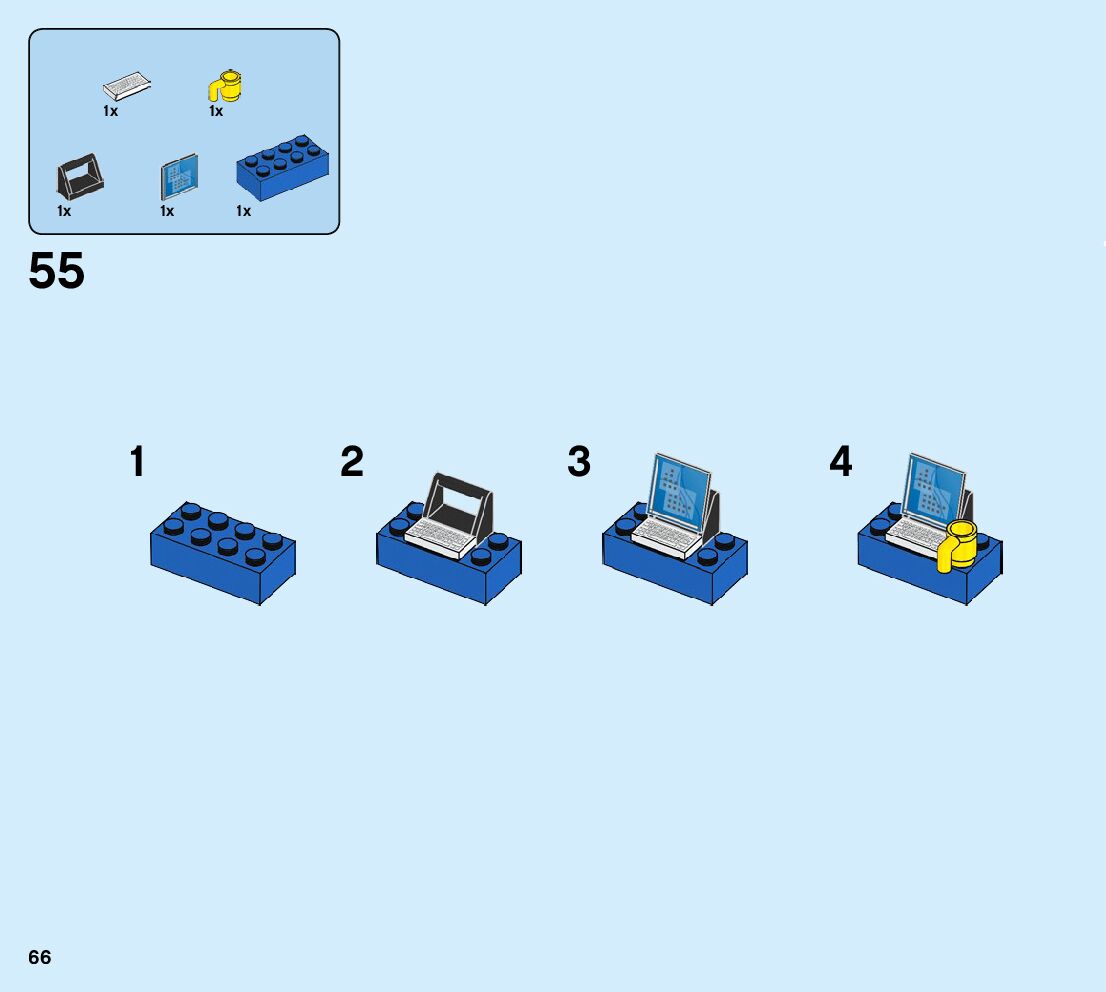 1x 1x

1x 1x 1x

55

1

2

3

4

66