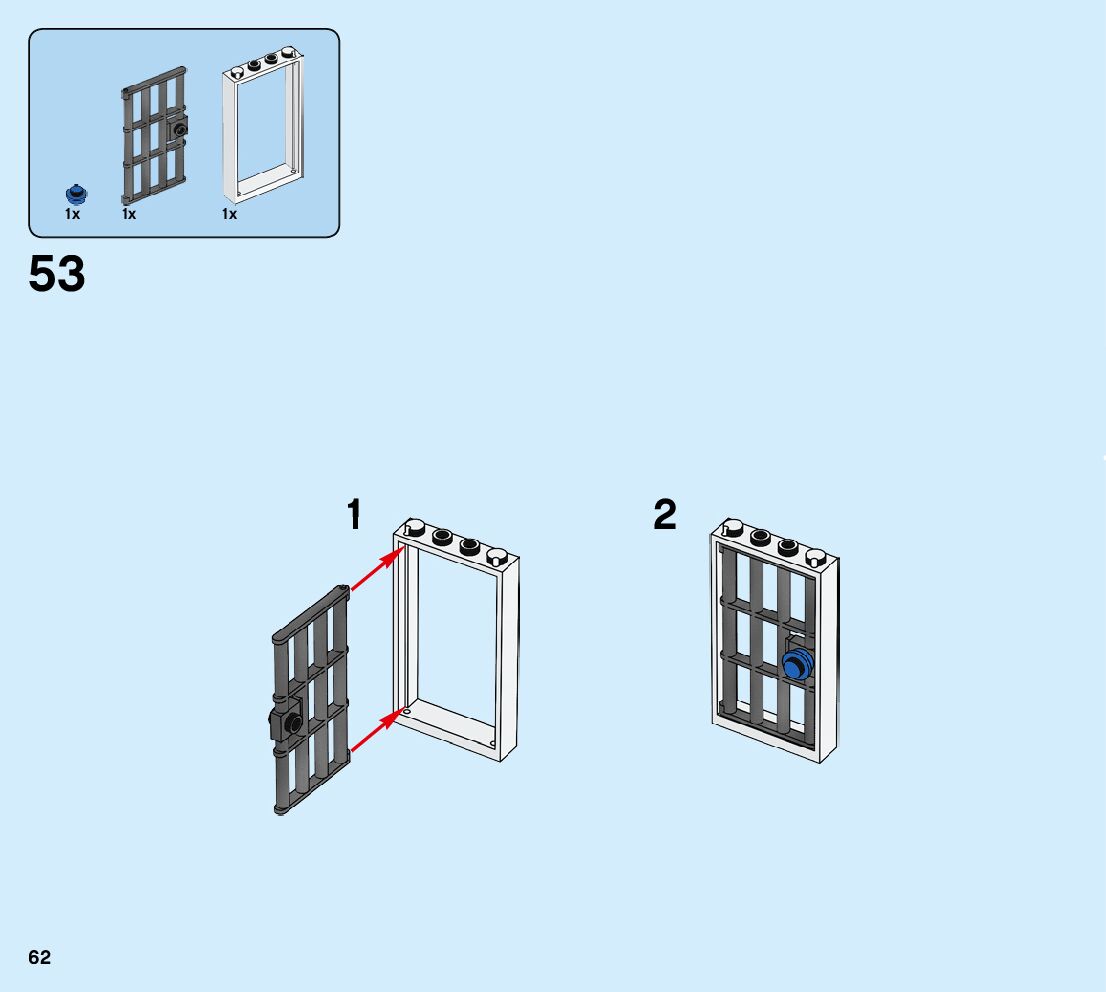 1x 1x 1x

53

1

2

62