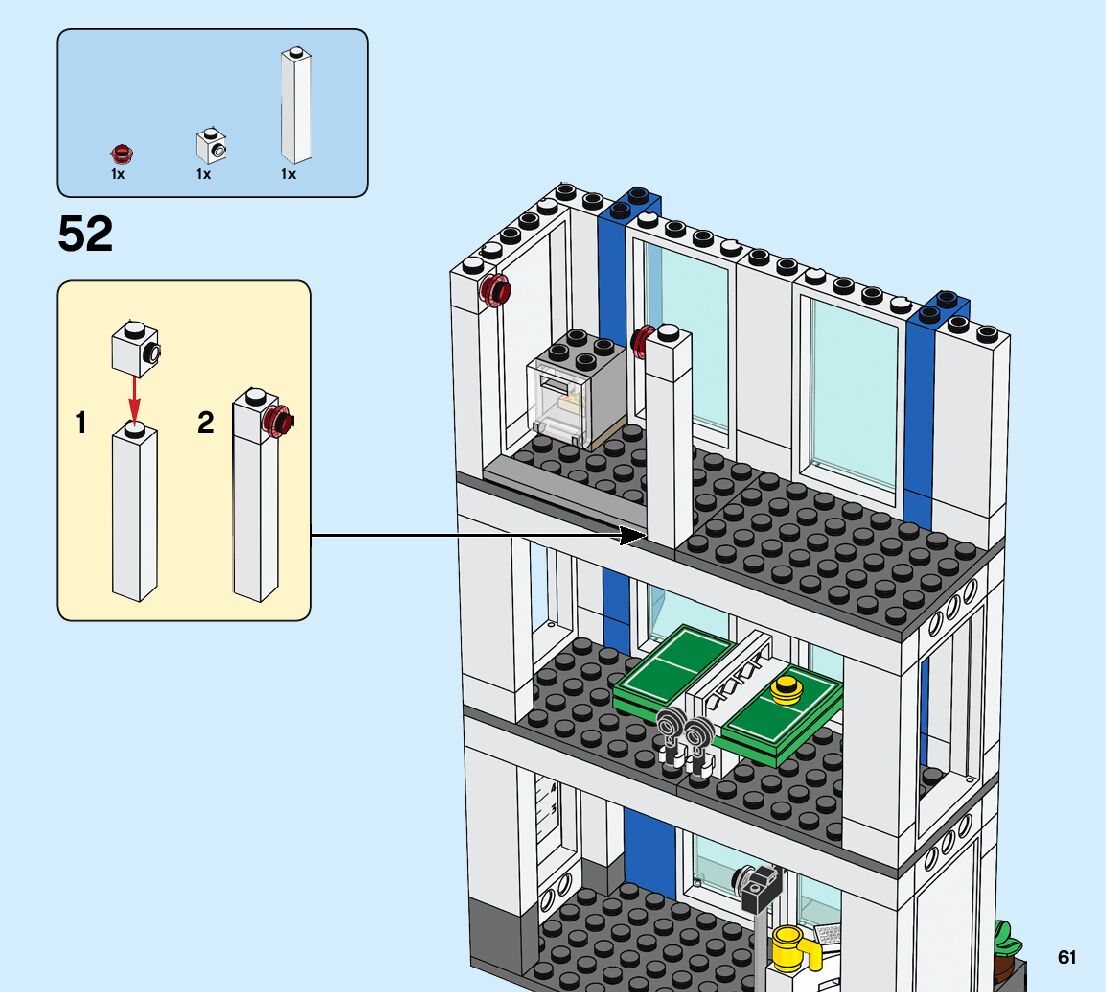 1x 1x 1x

52

1

2

61