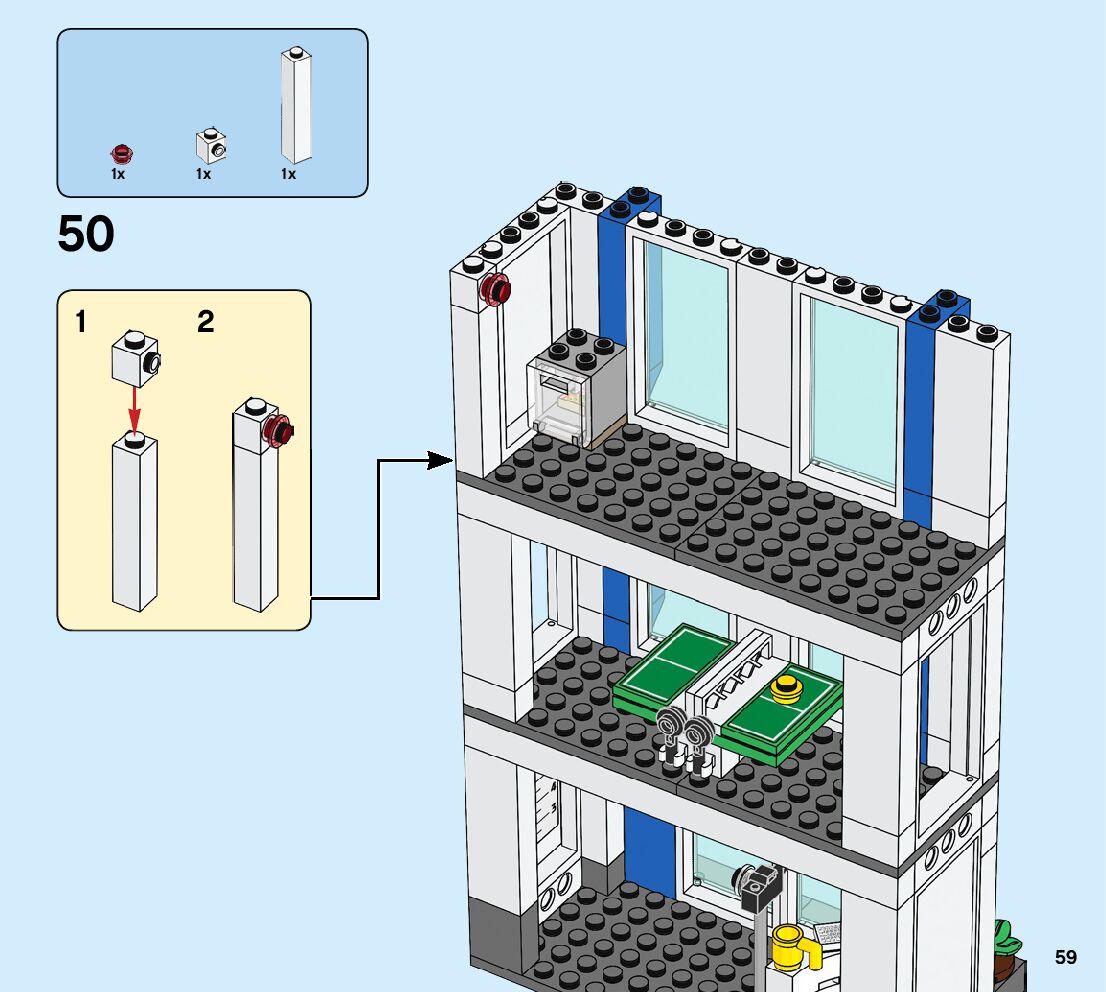 1x 1x 1x

50

1 2

59