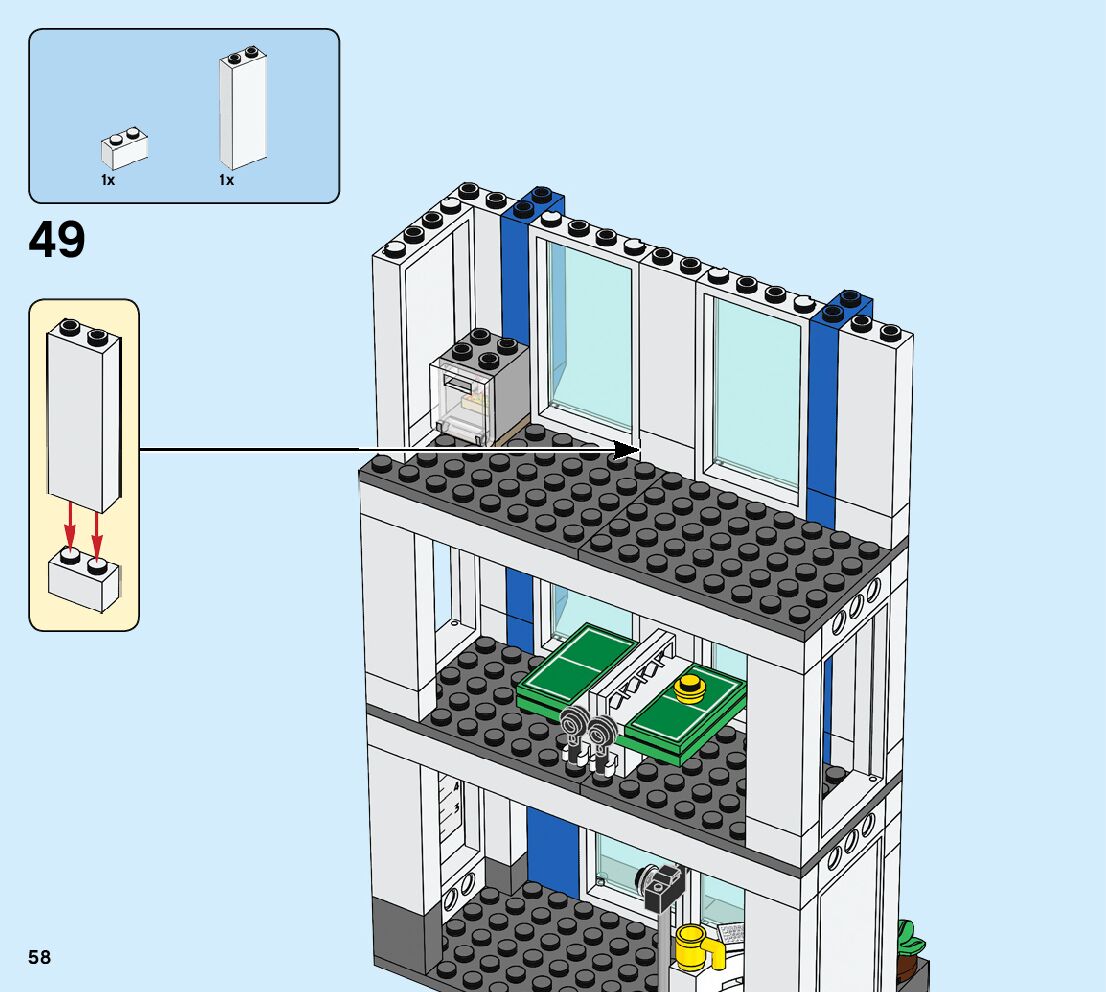 1x
1x

49

58