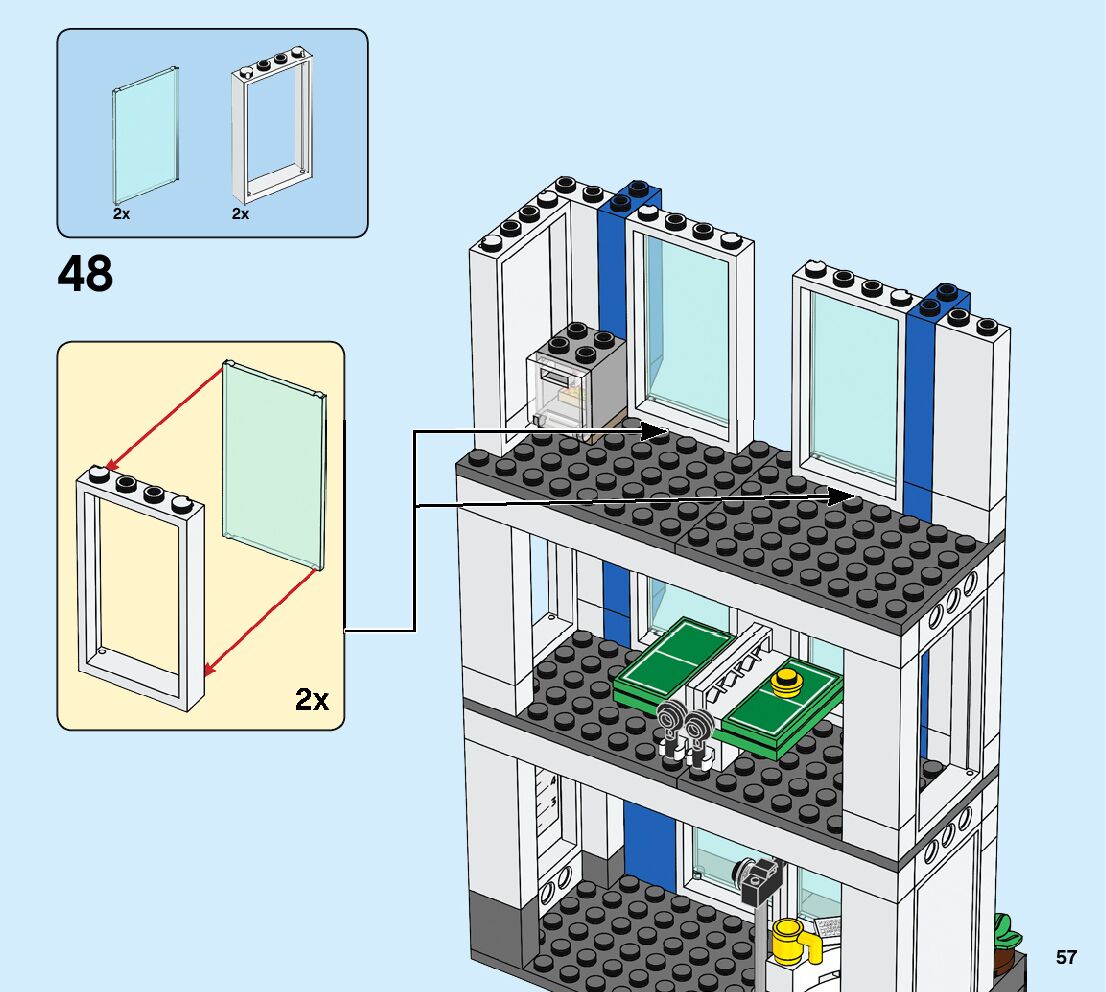 2x
2x

48

2x

57