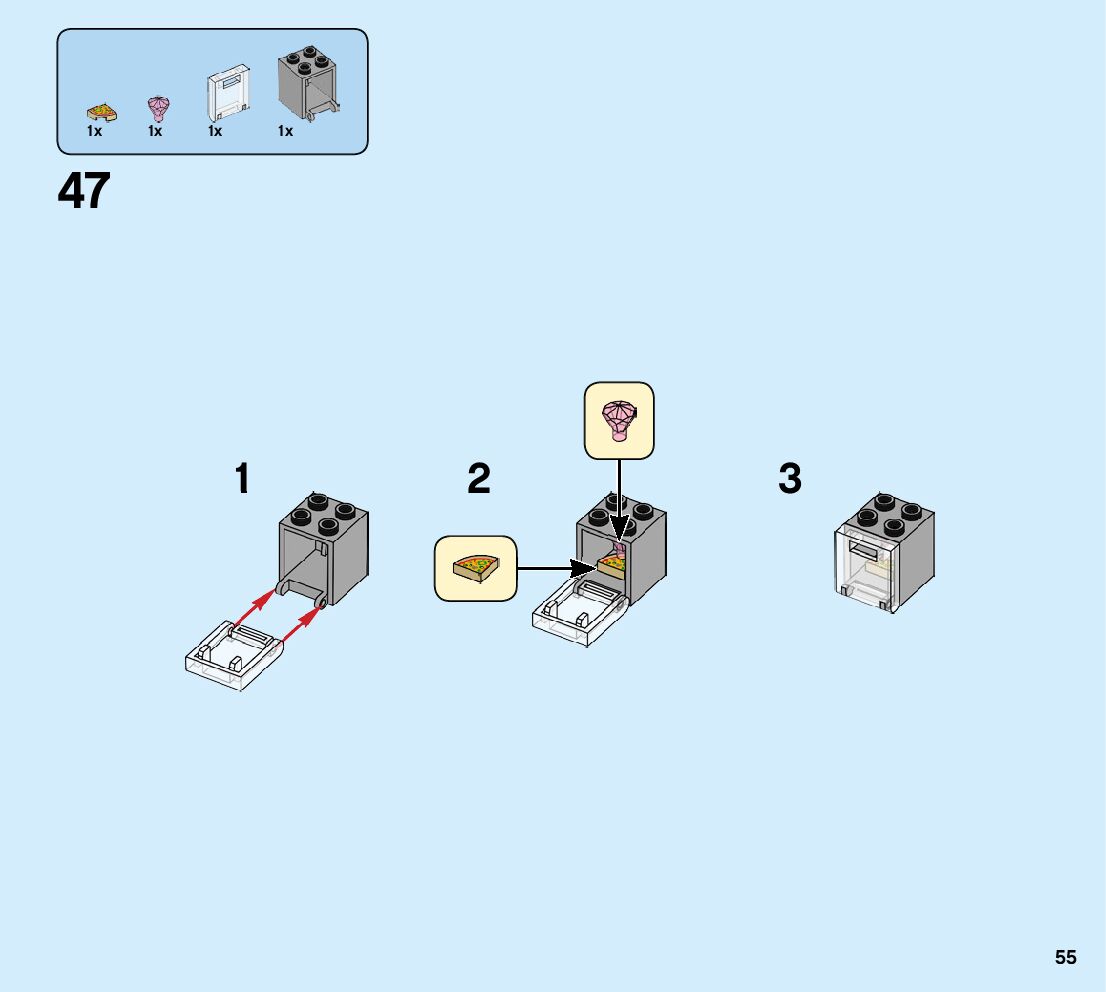 1x 1x 1x 1x

47

1

2

3

55