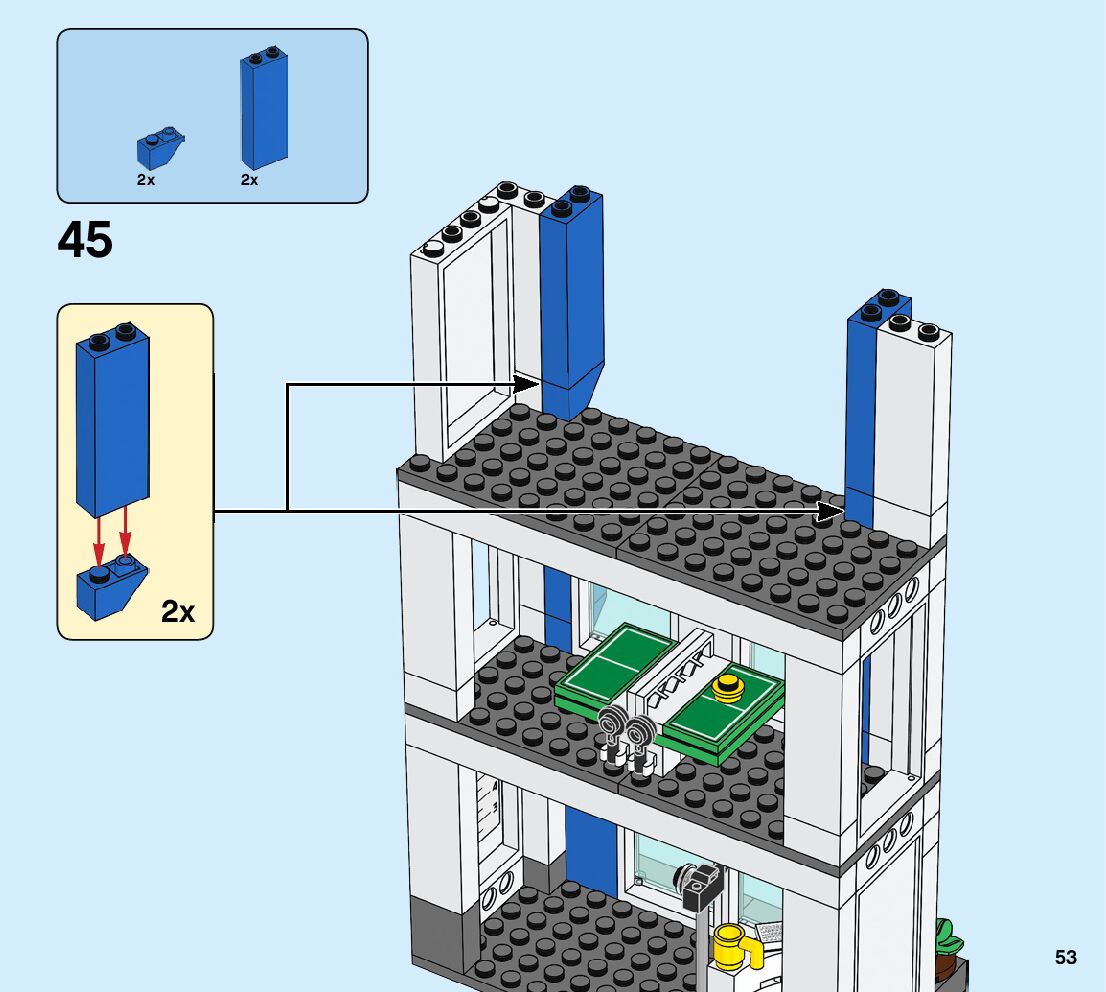 2x
2x

45

2x

53