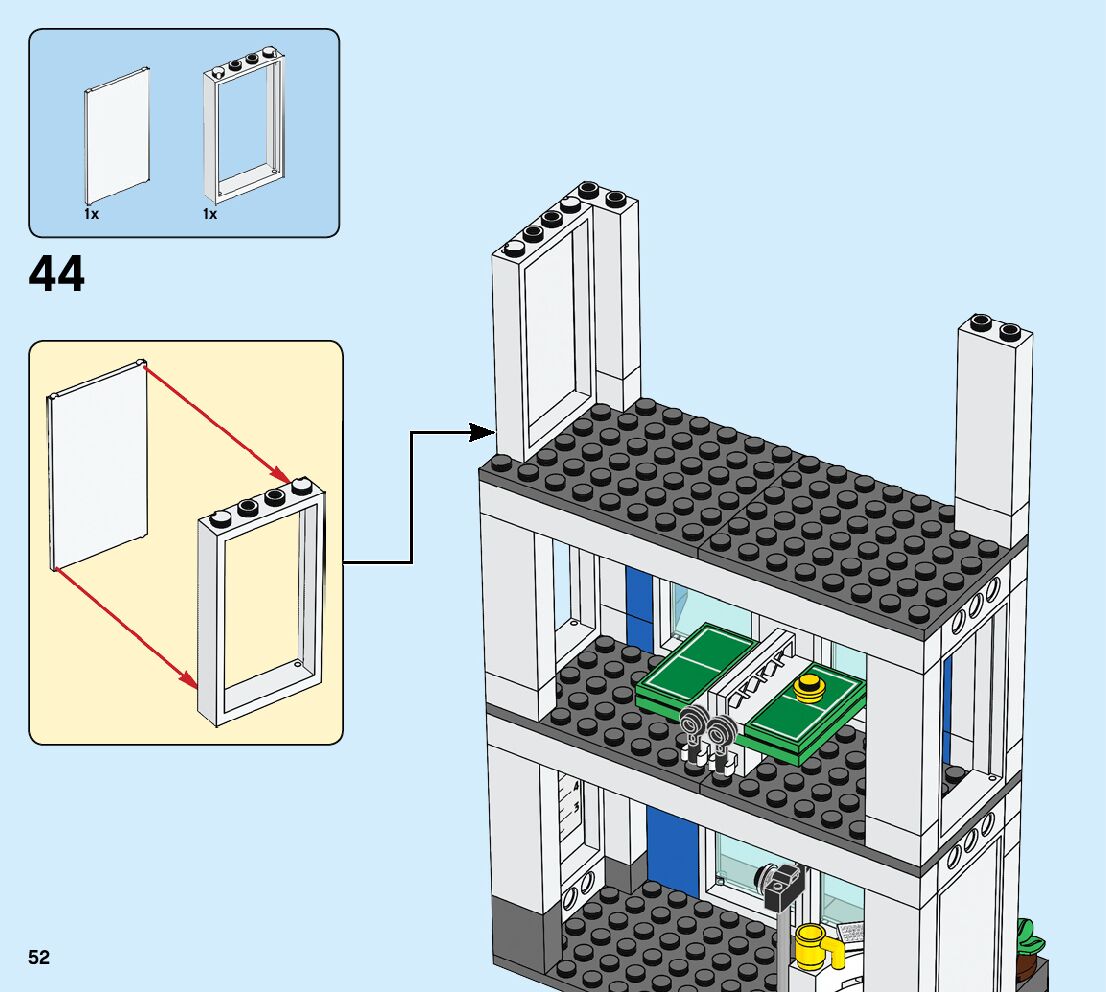 1x
1x

44

52