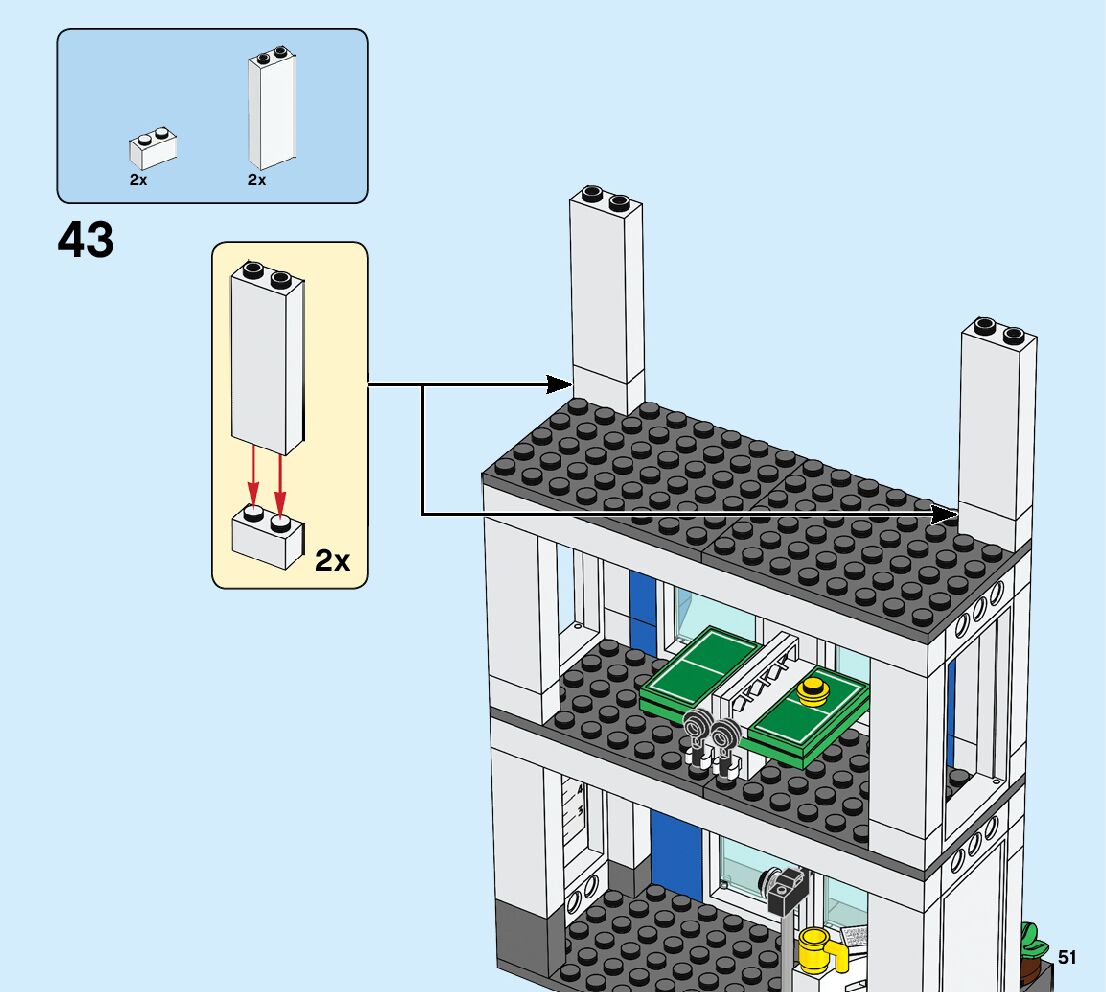 2x
2x

43

2x

51