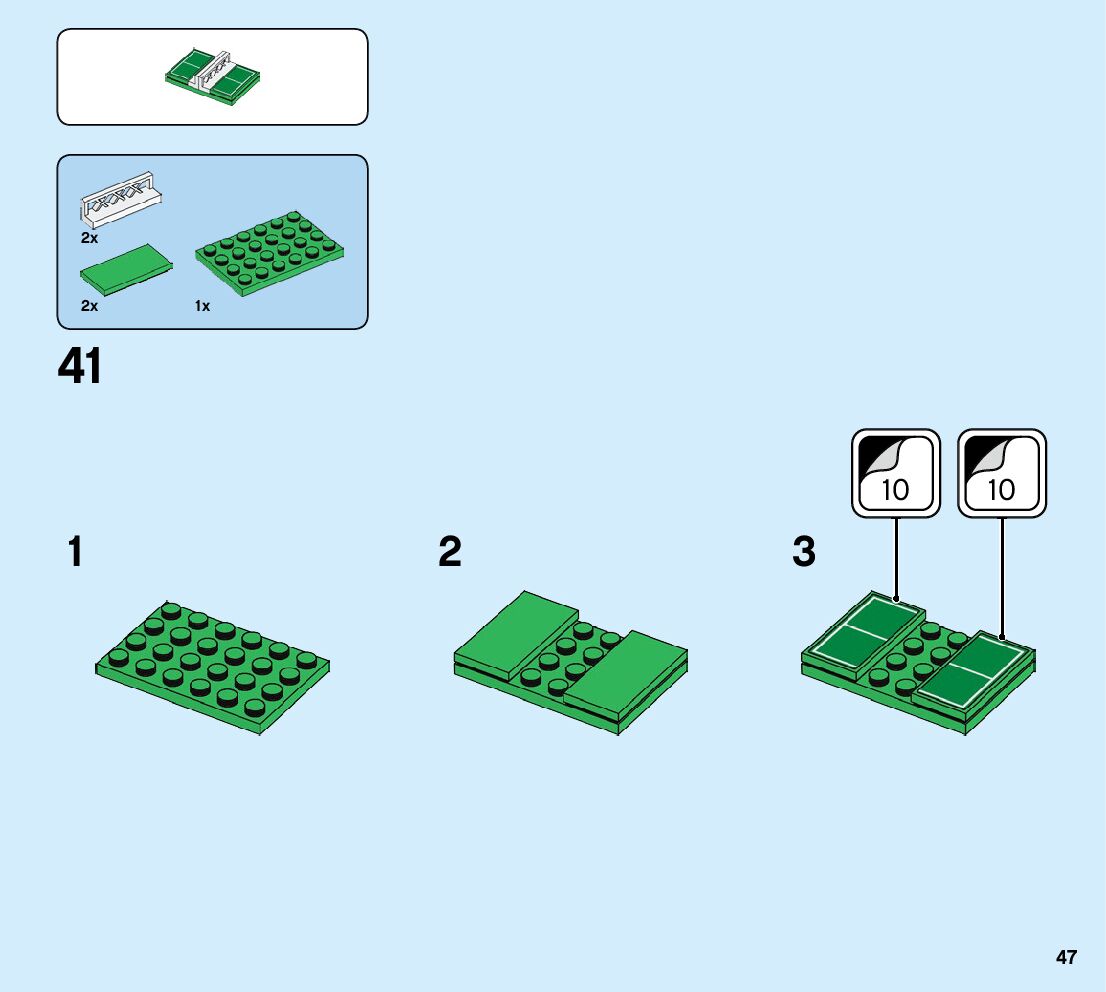 2x

2x

1x

41

10

10

1

2

3

47