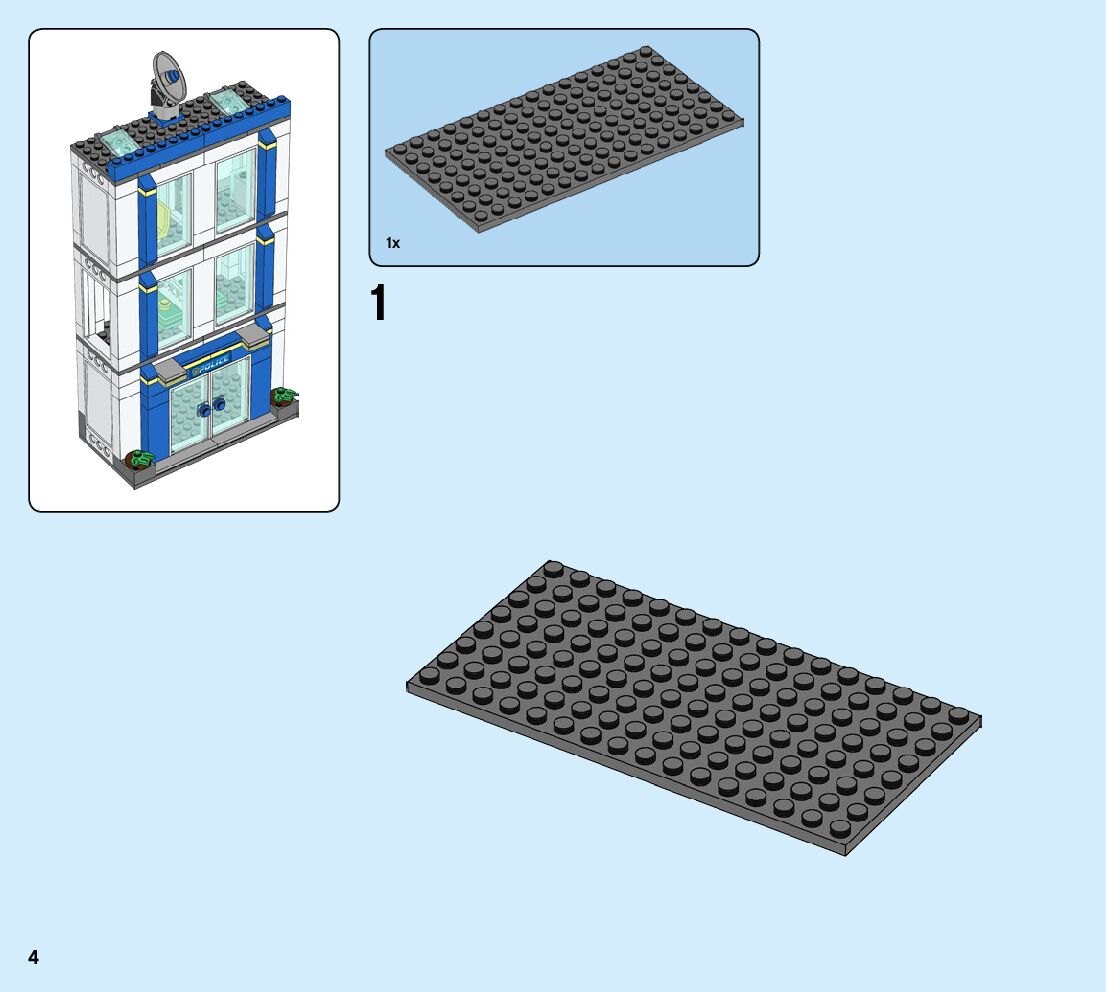 POLICE

1x

1

4