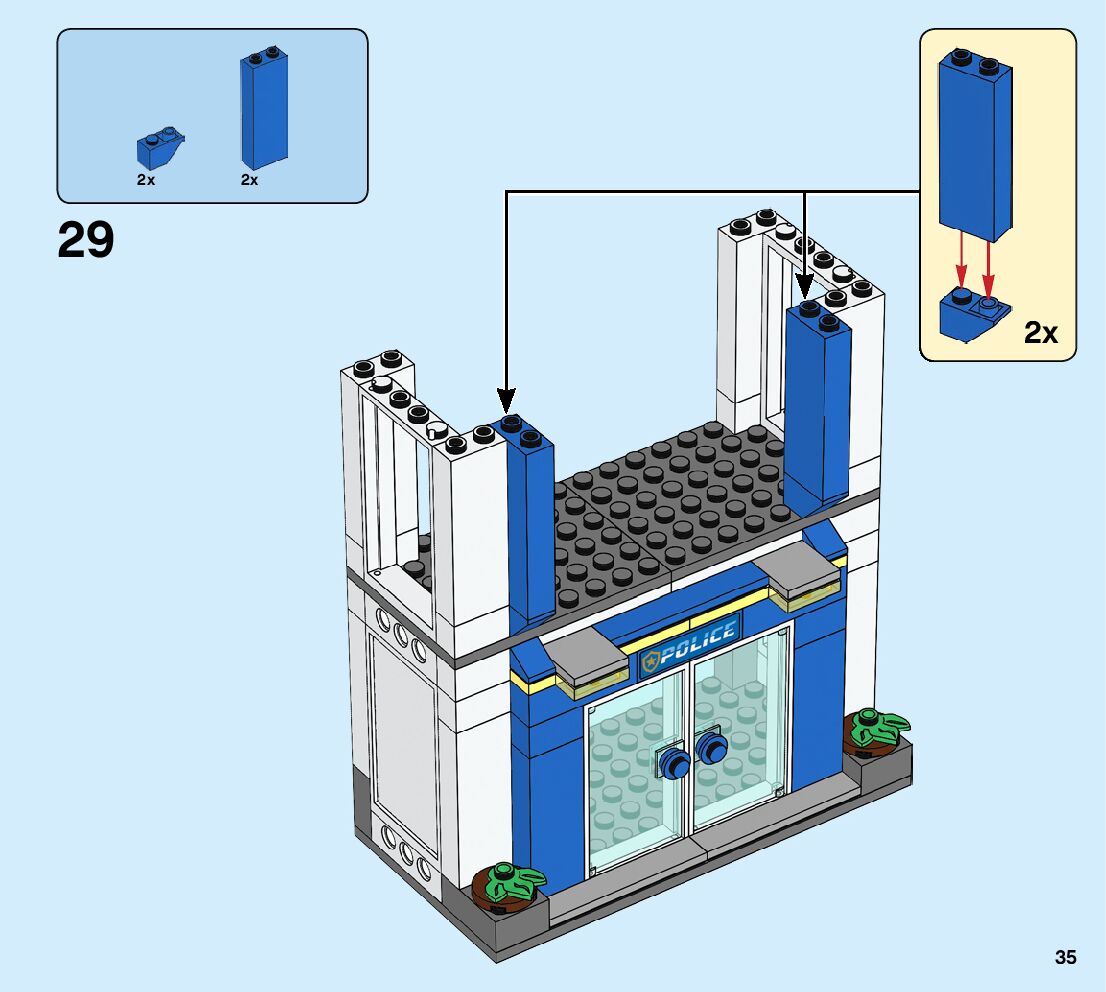 2x
2x

29

2x

POLICE

35