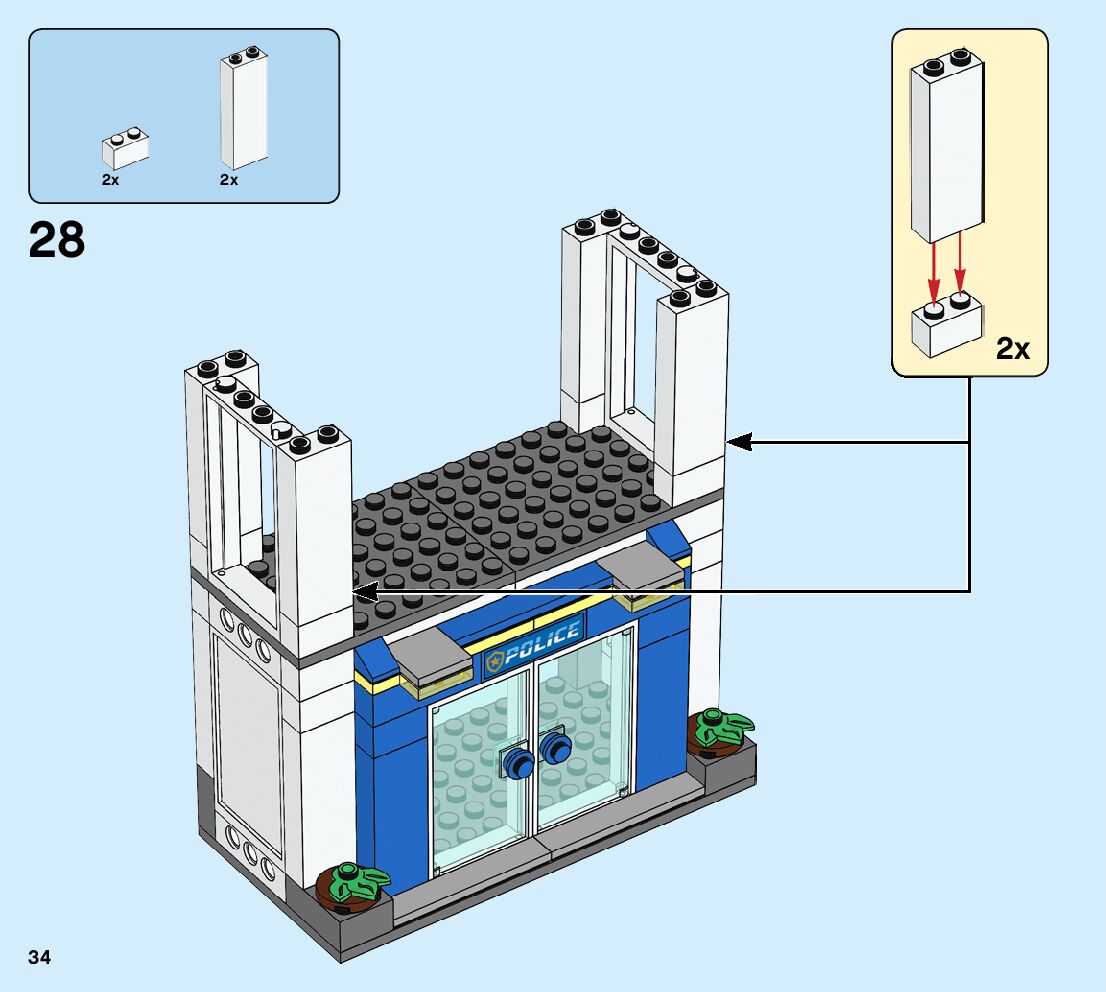 2x 2x

28

2x

POLICE

34