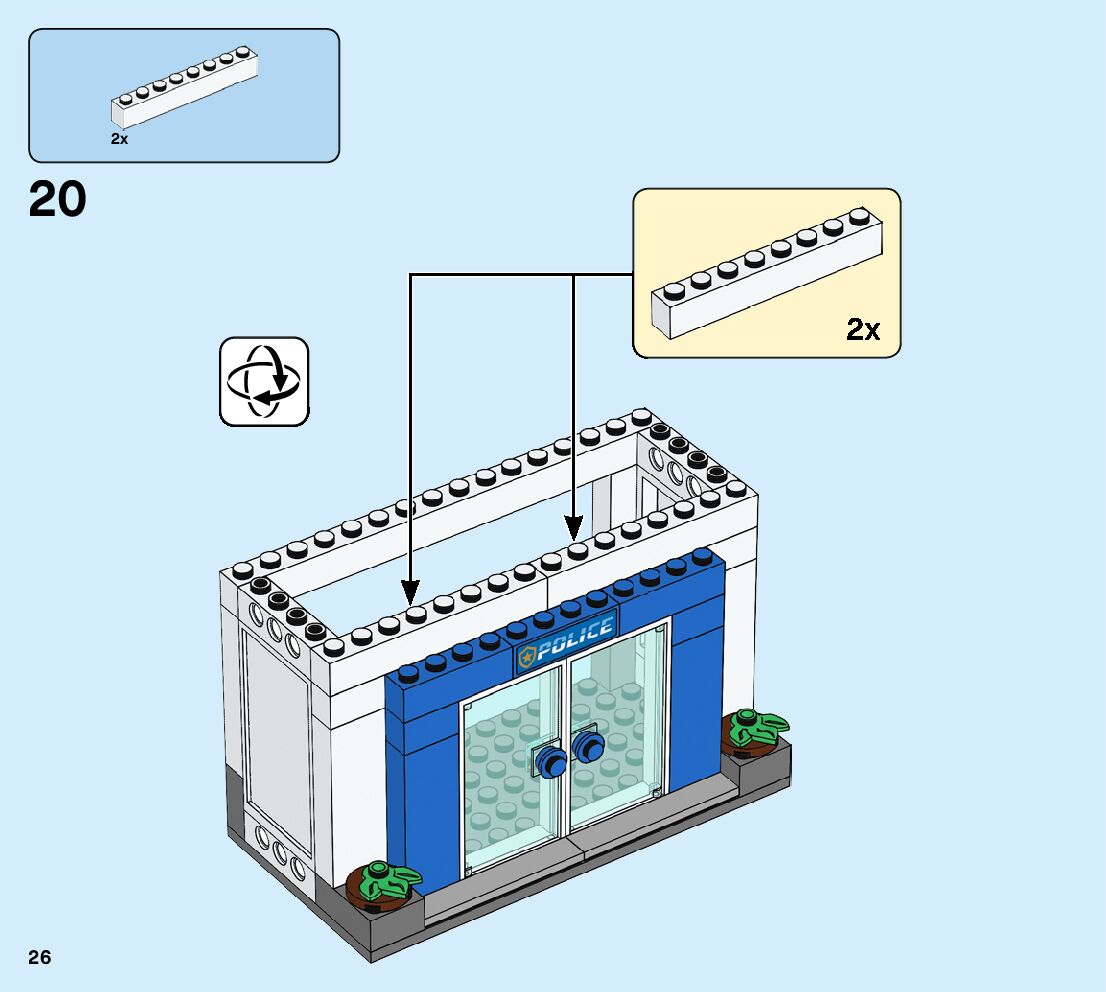 2x

20

2x

POLICE

26