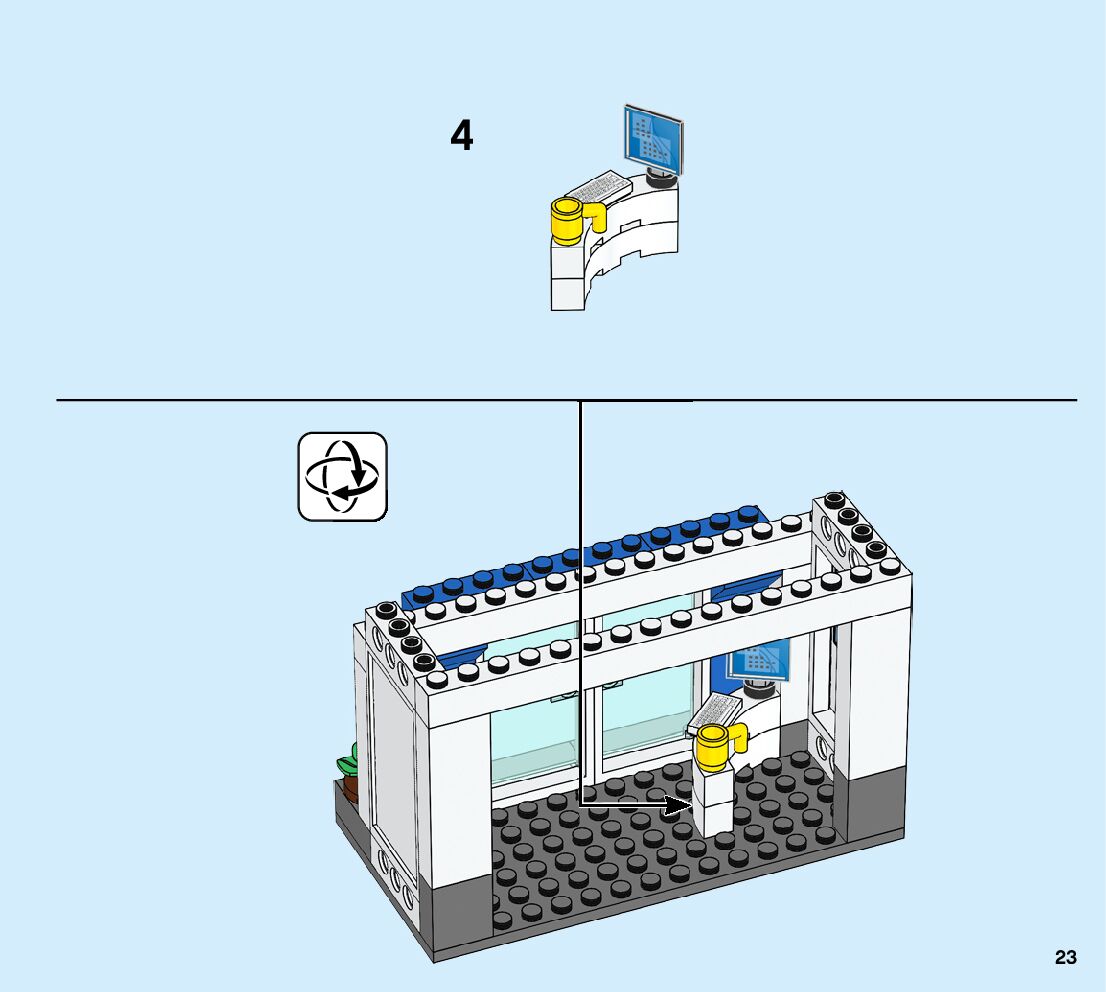 4

23