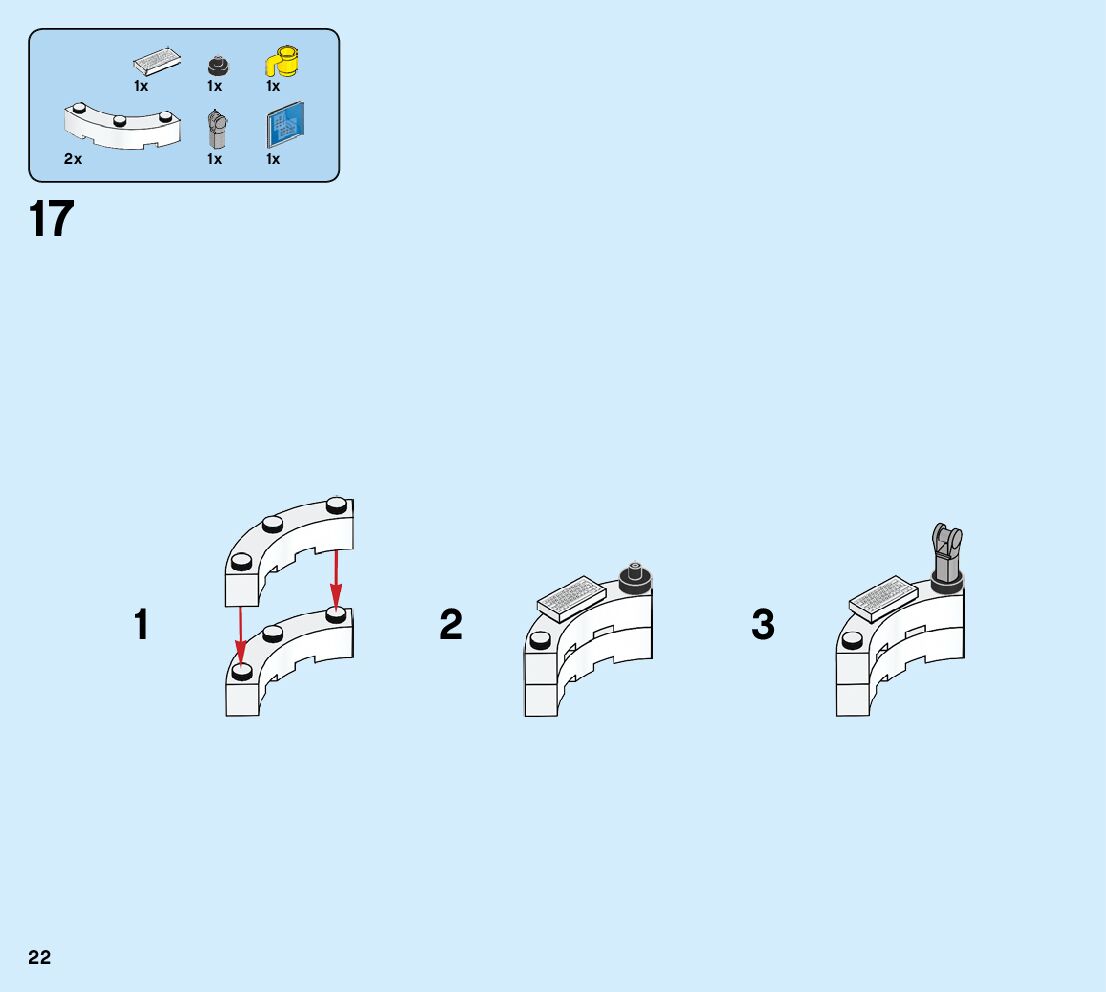 1x 1x 1x

2x 1x 1x

17

1

2

3

22