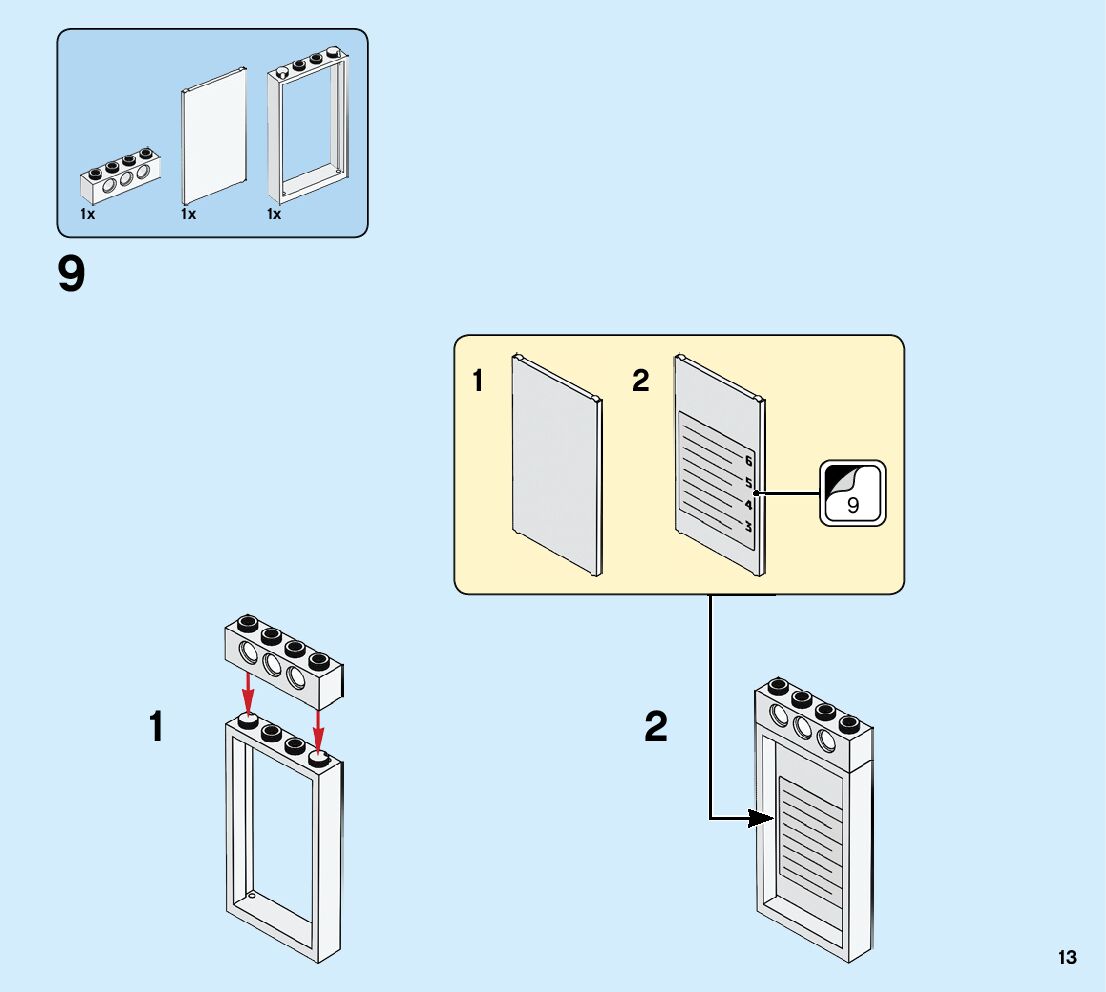 1x 1x 1x

9

1 2

6
5
4
3

9

1

2

13